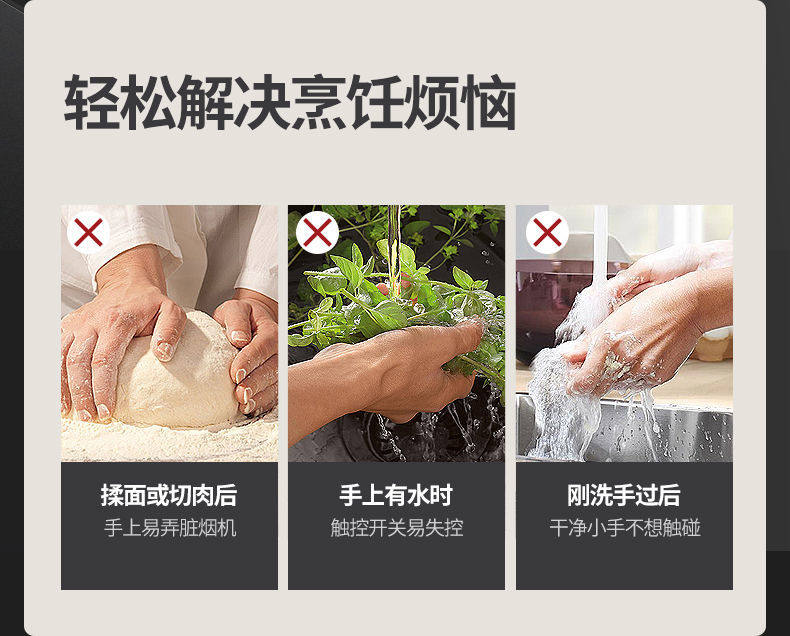 轻松解决烹饪烦恼

揉面或切肉后
手上易弄脏烟机

手上有水时
触控开关易失控

刚洗手过后
干净小手不想触碰