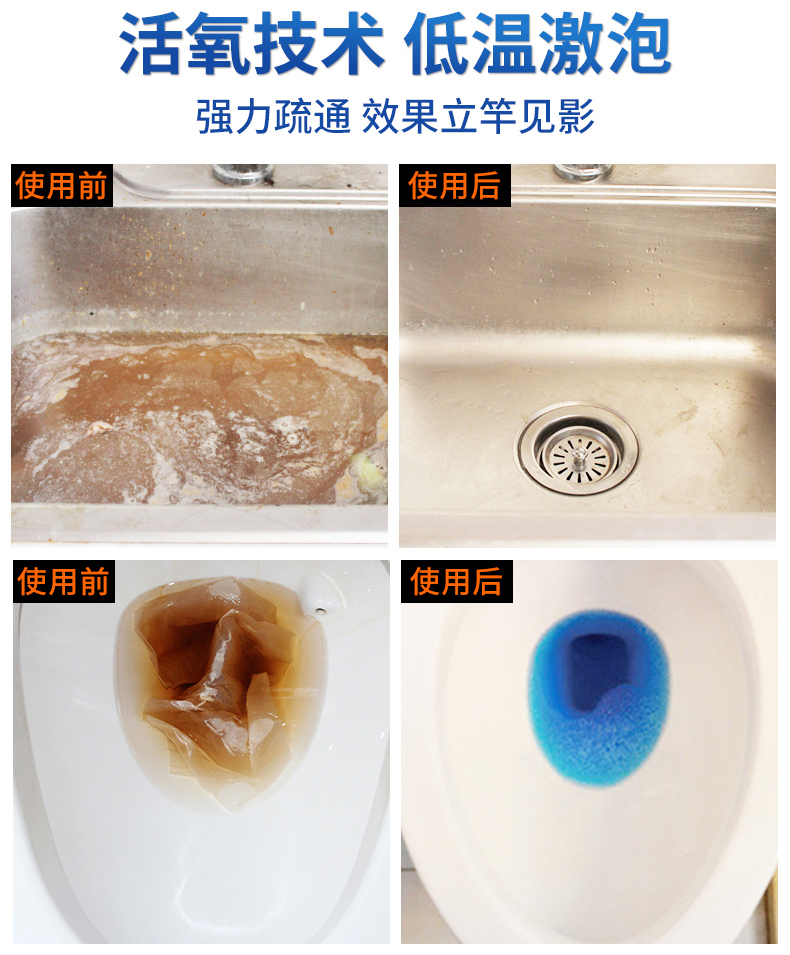 活氧技术 低温激泡

强力疏通 效果立竿见影

使用前

使用后

使用前

使用后