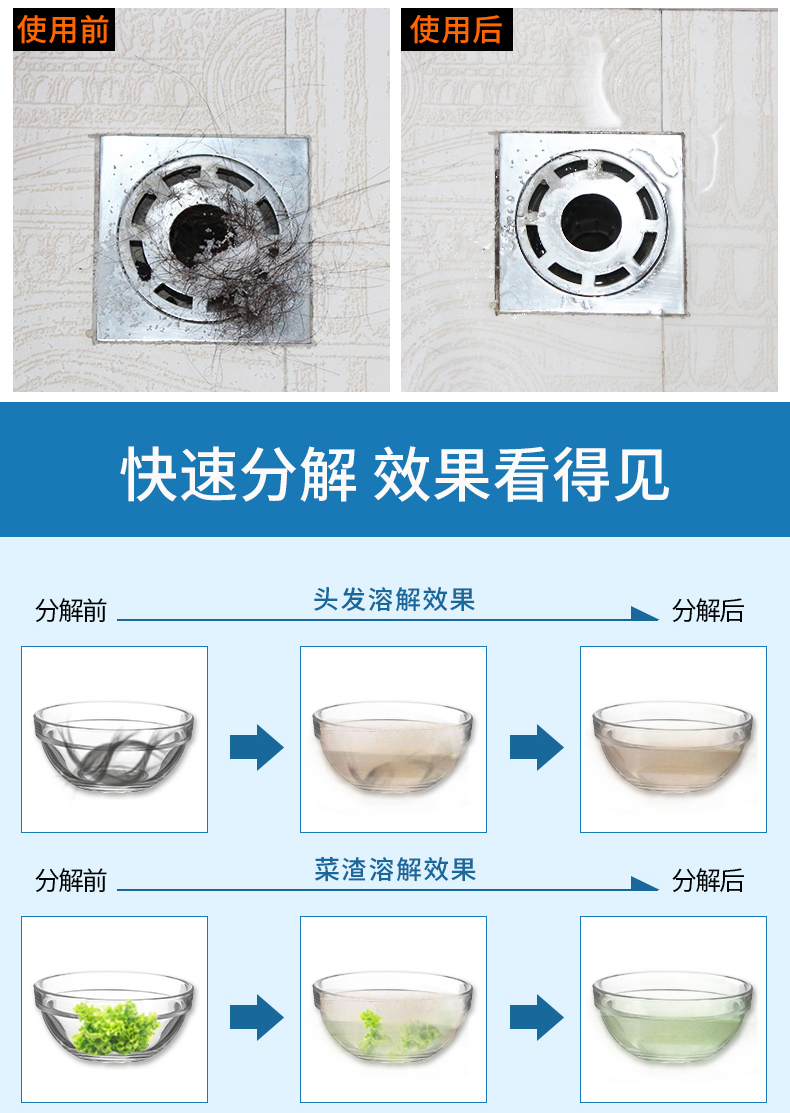 使用前

使用后

快速分解 效果看得见

分解前 头发溶解效果 分解后

分解前 菜渣溶解效果 分解后