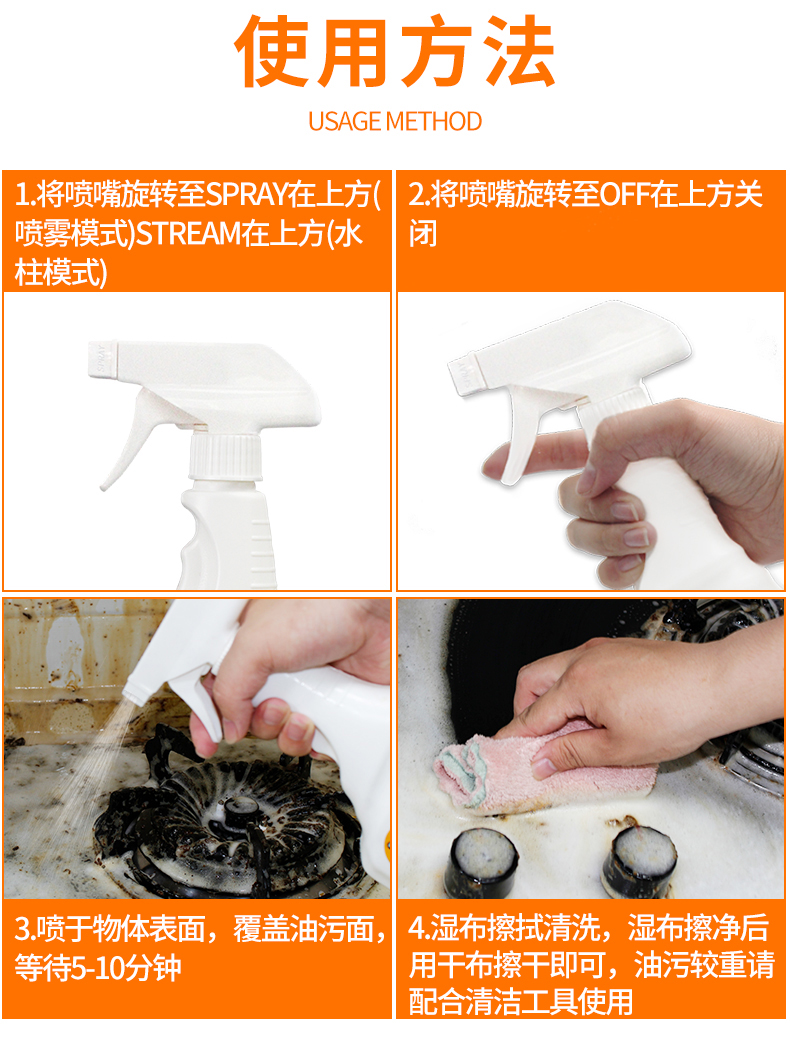 使用方法

USAGE METHOD

1.将喷嘴旋转至SPRAY在上方(喷雾模式)STREAM在上方(水柱模式)

2.将喷嘴旋转至OFF在上方关闭

3.喷于物体表面，覆盖油污面，等待5-10分钟

4.湿布擦拭清洗，湿布擦净后用干布擦干即可，油污较重请配合清洁工具使用