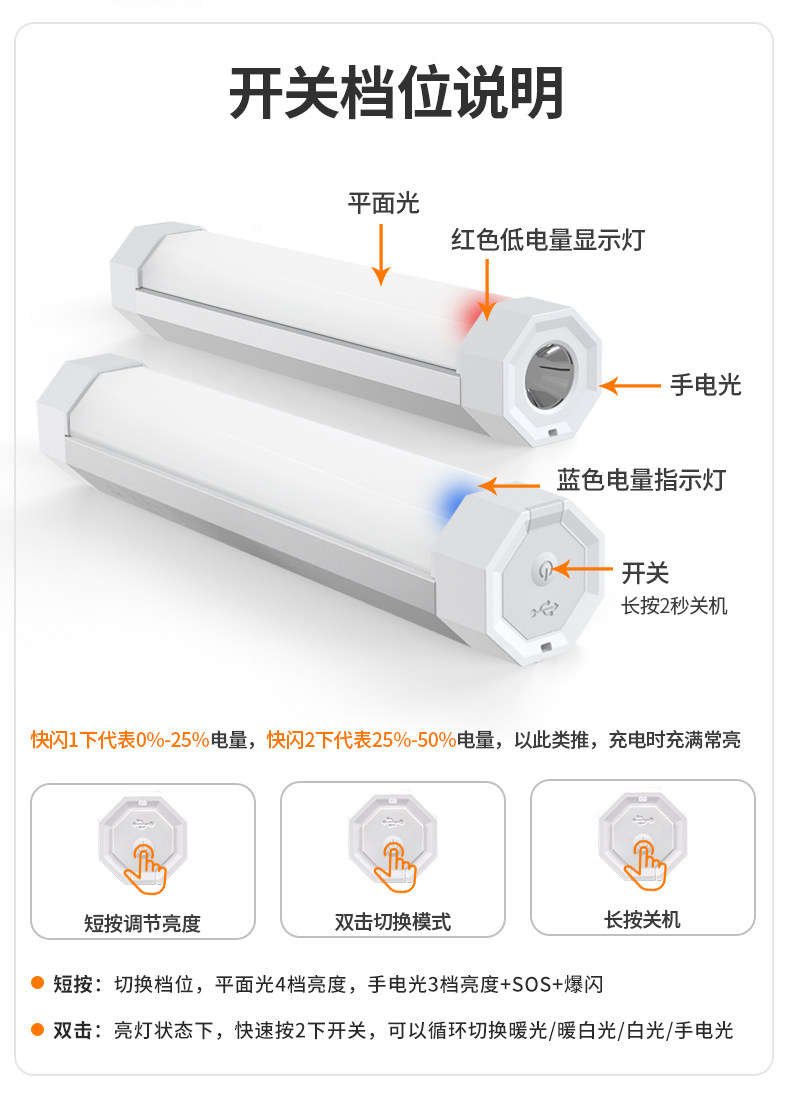 开关档位说明

平面光

红色低电量显示灯

手电光

蓝色电量指示灯

开关
长按2秒关机

快闪1下代表0%-25%电量，快闪2下代表25%-50%电量，以此类推，充电时充满常亮

短按调节亮度

双击切换模式

长按关机

短按：切换档位，平面光4档亮度，手电光3档亮度+SOS+爆闪

双击：亮灯状态下，快速按2下开关，可以循环切换暖光/暖白光/白光/手电光