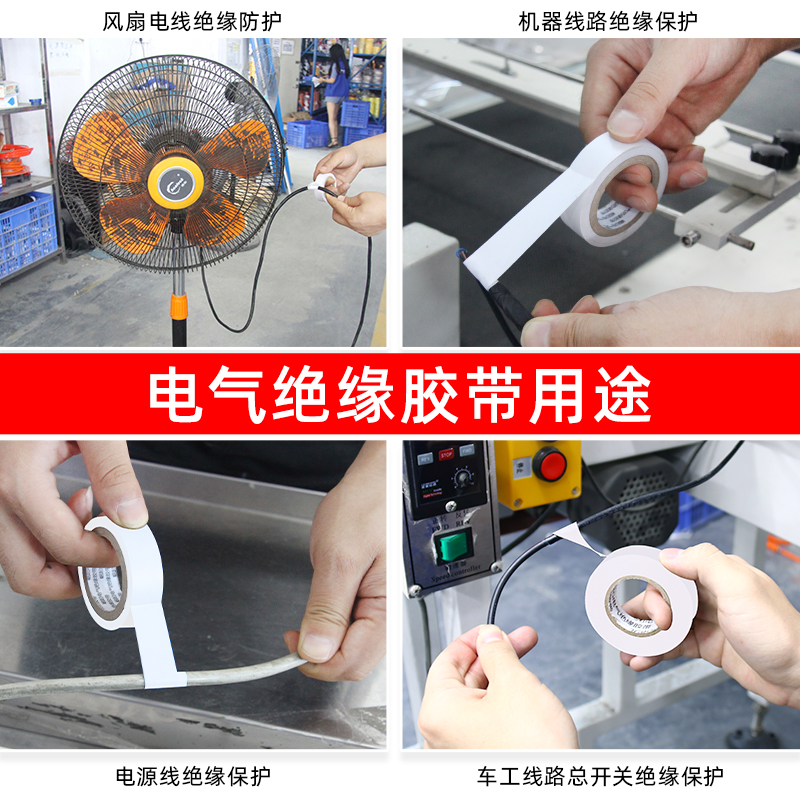 风扇电线绝缘防护

机器线路绝缘保护

电气绝缘胶带用途

STOP

Speed controller

电源线绝缘保护

车工线路总开关绝缘保护