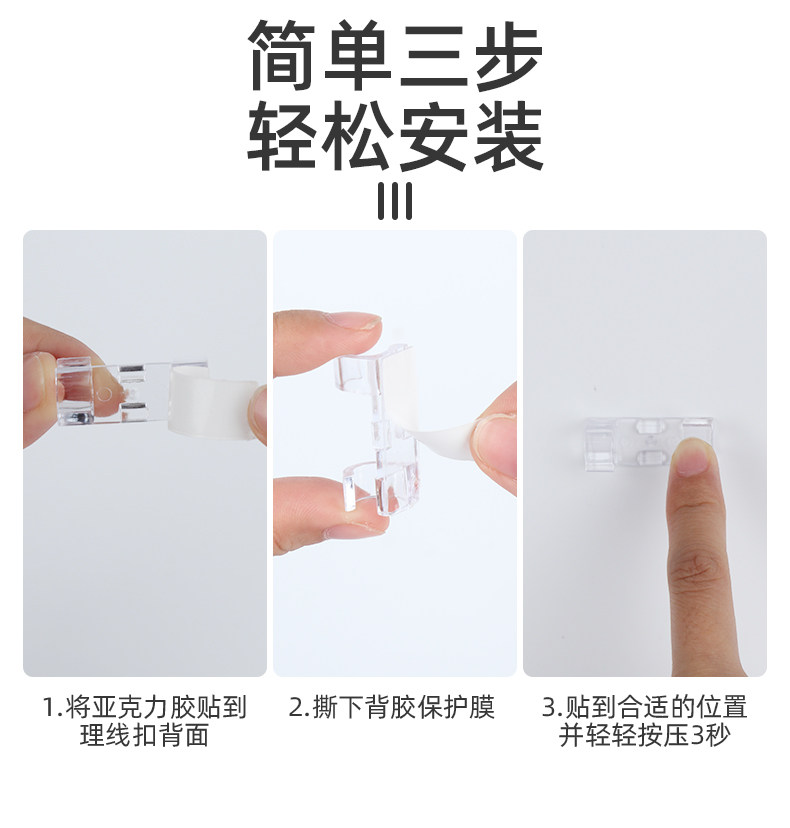 简单三步
轻松安装

1.将亚克力胶贴到理线扣背面

2.撕下背胶保护膜

3.贴到合适的位置并轻轻按压3秒