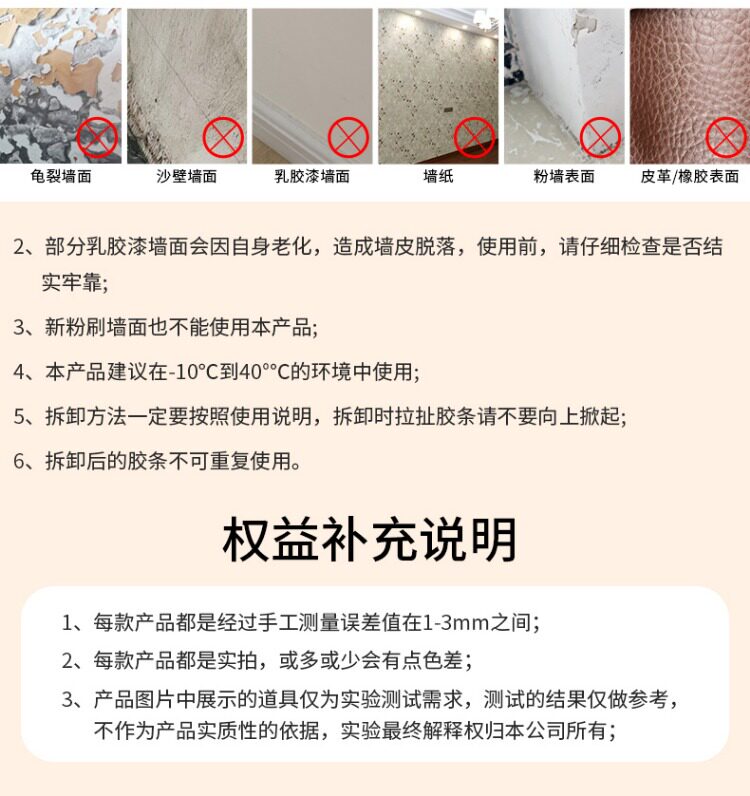 龟裂墙面 沙壁墙面 乳胶漆墙面 墙纸 粉墙表面 皮革/橡胶表面

2、部分乳胶漆墙面会因自身老化，造成墙皮脱落，使用前，请仔细检查是否结实牢靠;

3、新粉刷墙面也不能使用本产品;

4、本产品建议在-10°C到40°°C的环境中使用;

5、拆卸方法一定要按照使用说明，拆卸时拉扯胶条请不要向上掀起;

6、拆卸后的胶条不可重复使用。

权益补充说明

1、每款产品都是经过手工测量误差值在1-3mm之间;

2、每款产品都是实拍，或多或少会有点色差;

3、产品图片中展示的道具仅为实验测试需求，测试的结果仅做参考，不作为产品实质性的依据，实验最终解释权归本公司所有;