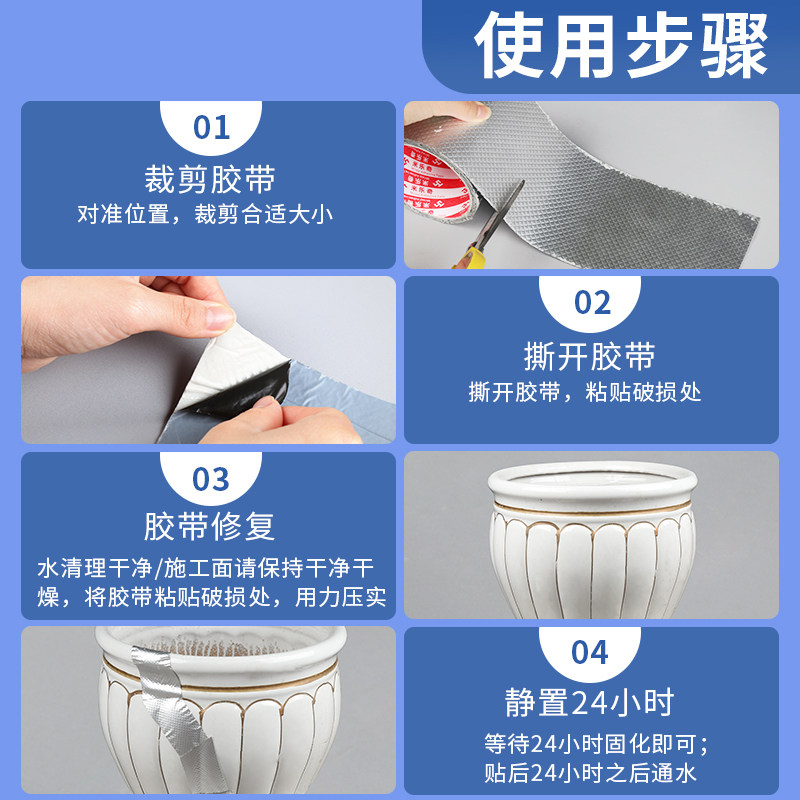 使用步骤

01

裁剪胶带

对准位置，裁剪合适大小

02

撕开胶带

撕开胶带，粘贴破损处

03

胶带修复

水清理干净/施工面请保持干净干燥，将胶带粘贴破损处，用力压实

04

静置24小时

等待24小时固化即可；
贴后24小时之后通水