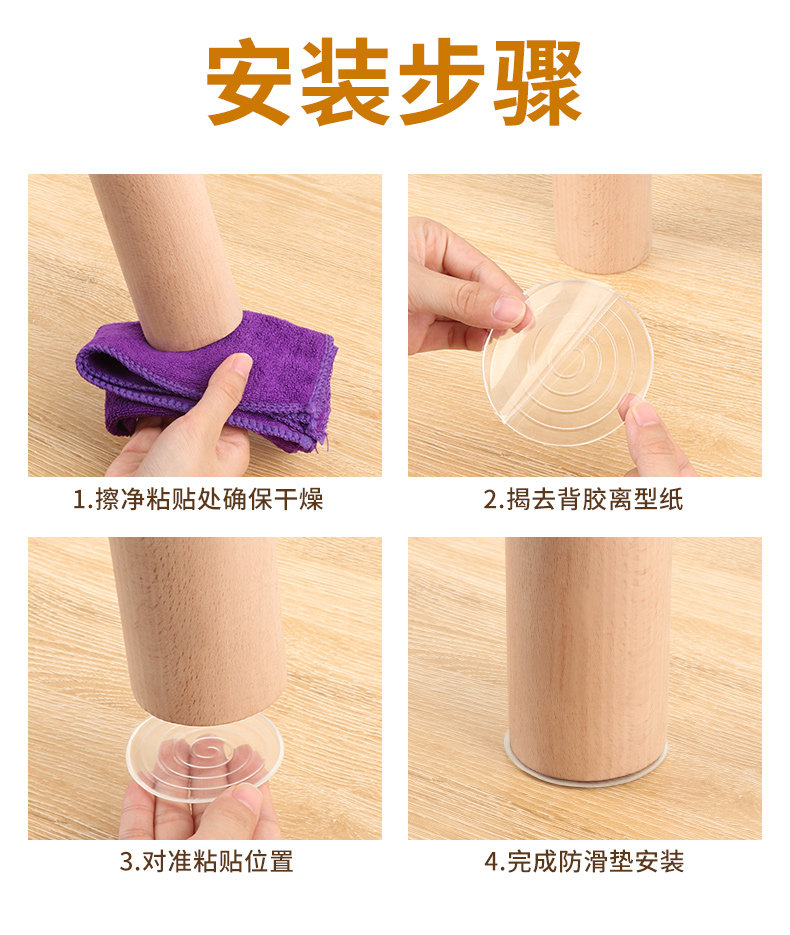 安装步骤

1.擦净粘贴处确保干燥

2.揭去背胶离型纸

3.对准粘贴位置

4.完成防滑垫安装