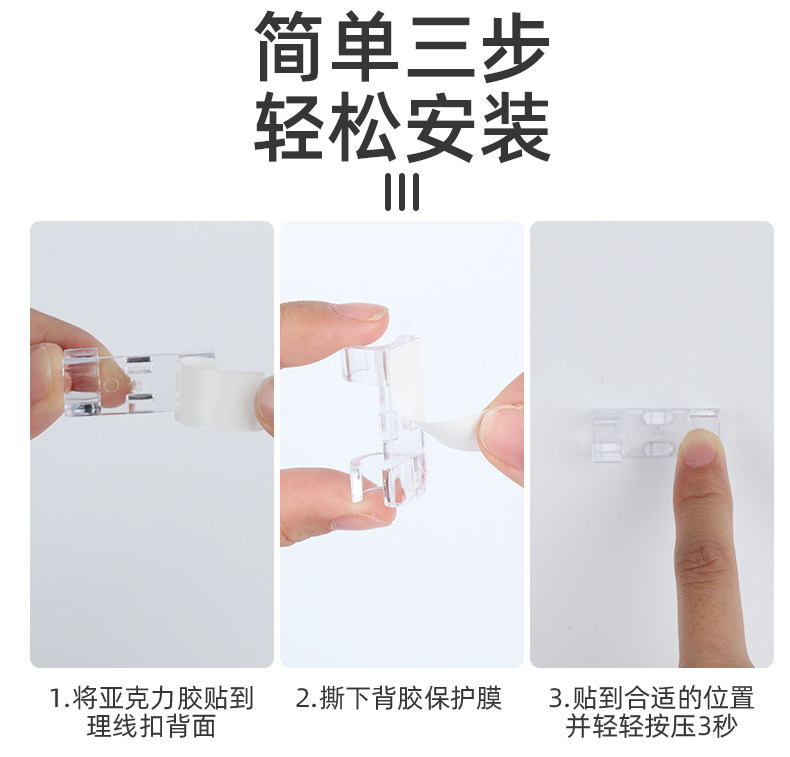 简单三步
轻松安装

1.将亚克力胶贴到理线扣背面

2.撕下背胶保护膜

3.贴到合适的位置并轻轻按压3秒