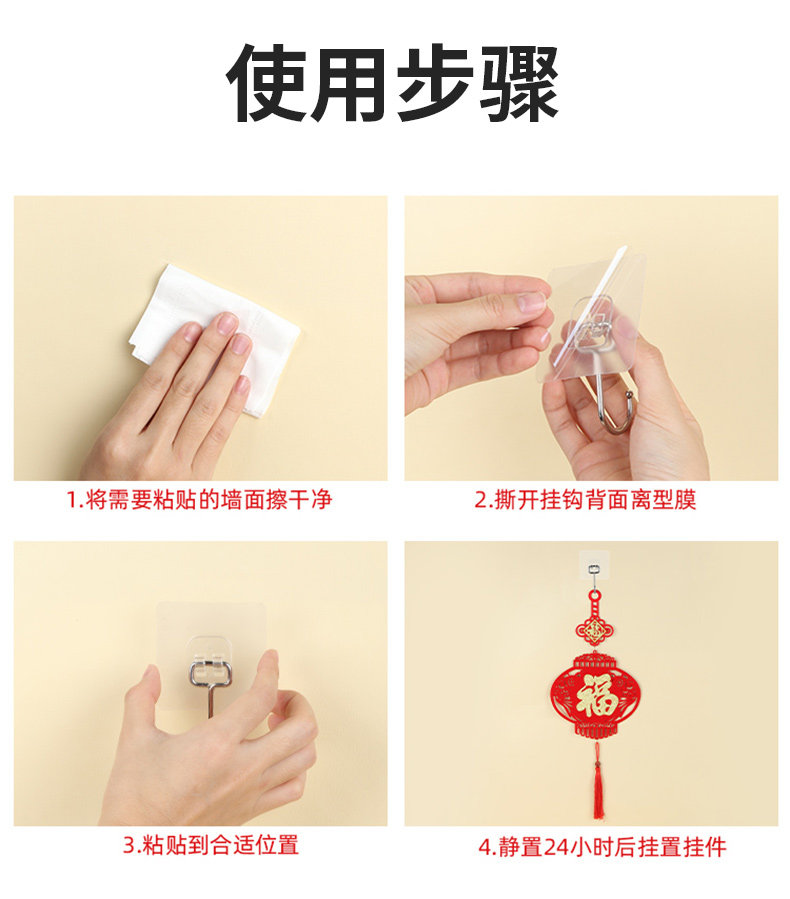 使用步骤

1.将需要粘贴的墙面擦干净

2.撕开挂钩背面离型膜

3.粘贴到合适位置

福

4.静置24小时后挂置挂件