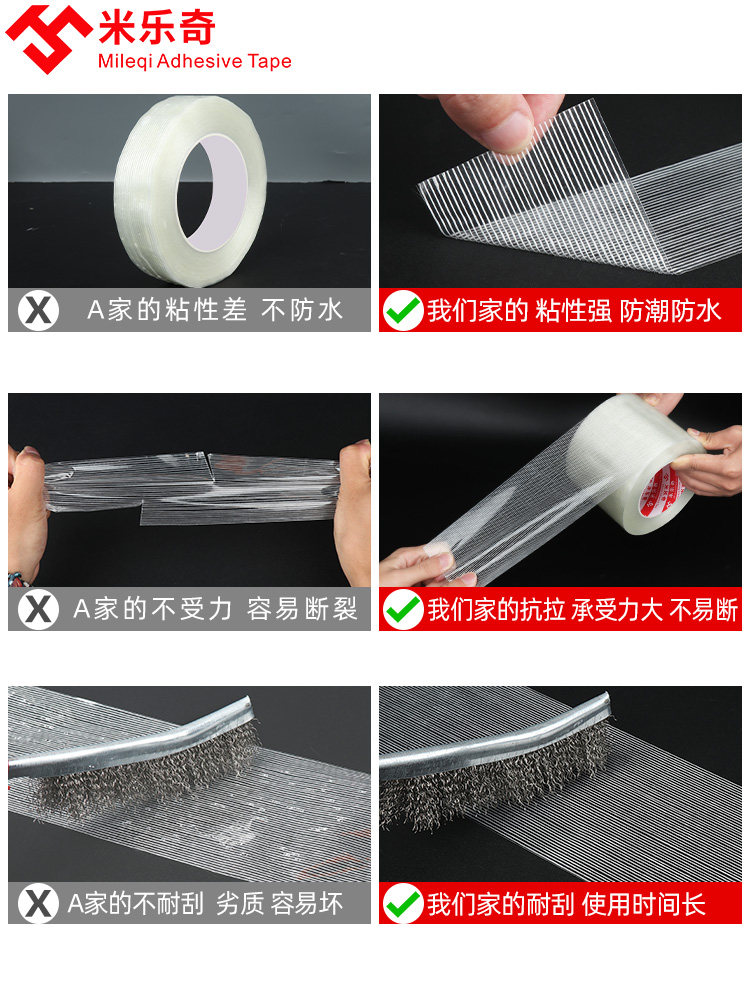 米乐奇
Mileqi Adhesive Tape

A家的粘性差 不防水

我们家的 粘性强 防潮防水

A家的不受力 容易断裂

我们家的抗拉 承受力大 不易断

A家的不耐刮 劣质 容易坏

我们家的耐刮 使用时间长