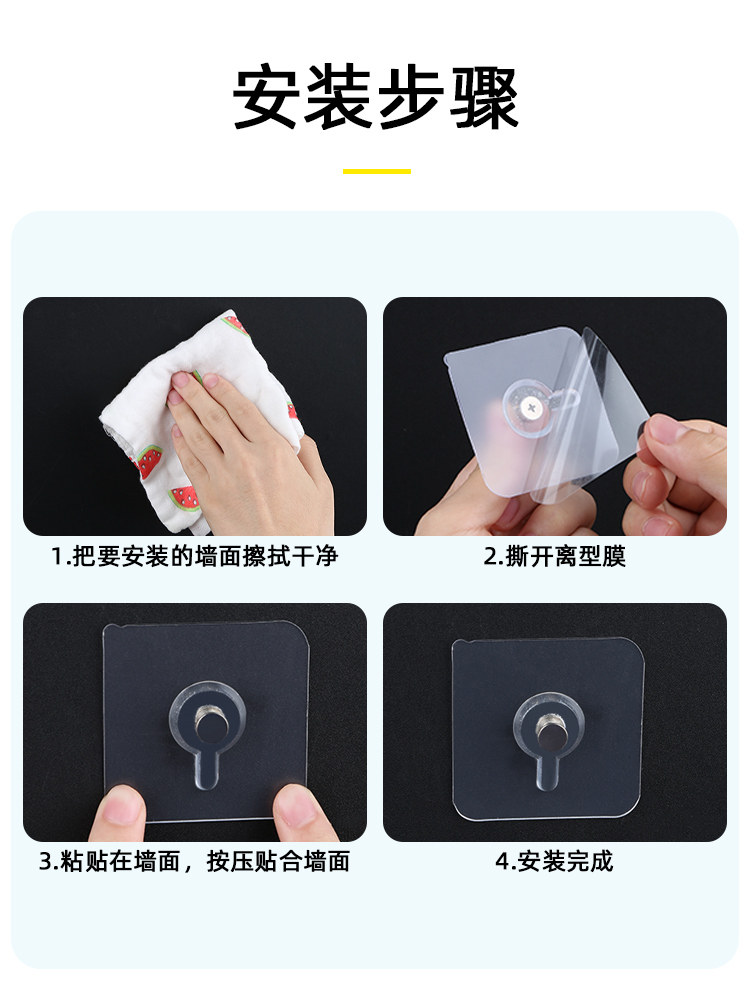 安装步骤

1.把要安装的墙面擦拭干净

2.撕开离型膜

3.粘贴在墙面，按压贴合墙面

4.安装完成