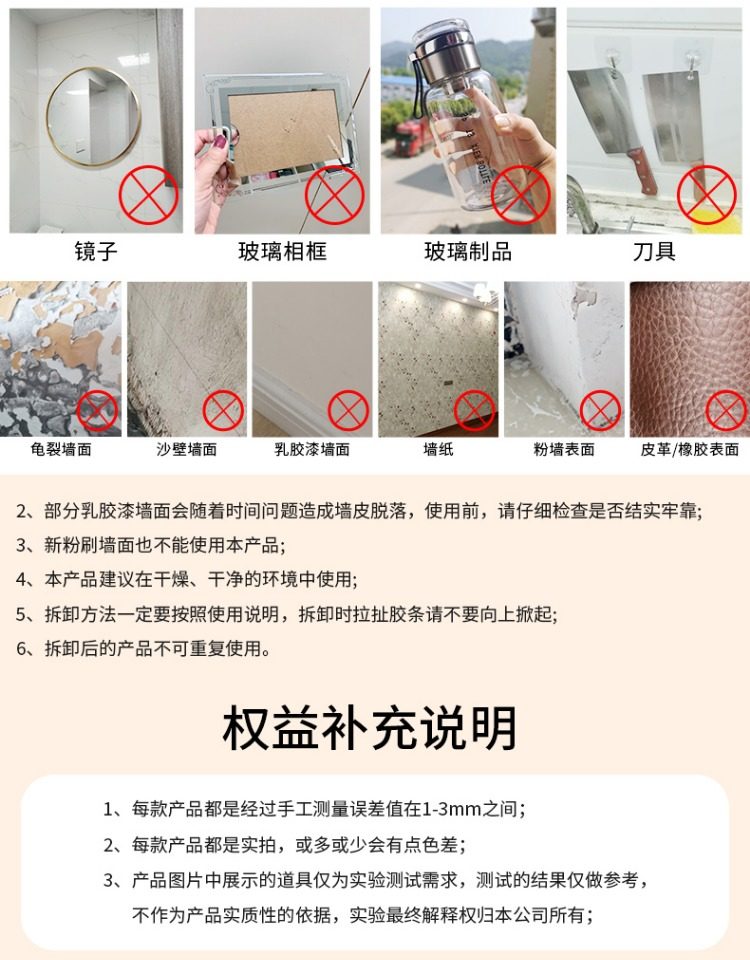 镜子

玻璃相框

玻璃制品

刀具

龟裂墙面

沙壁墙面

乳胶漆墙面

墙纸

粉墙表面

皮革/橡胶表面

2、部分乳胶漆墙面会随着时间问题造成墙皮脱落，使用前，请仔细检查是否结实牢靠;

3、新粉刷墙面也不能使用本产品;

4、本产品建议在干燥、干净的环境中使用;

5、拆卸方法一定要按照使用说明，拆卸时拉扯胶条请不要向上掀起;

6、拆卸后的产品不可重复使用。

权益补充说明

1、每款产品都是经过手工测量误差值在1-3mm之间;

2、每款产品都是实拍，或多或少会有点色差;

3、产品图片中展示的道具仅为实验测试需求，测试的结果仅做参考，不作为产品实质性的依据，实验最终解释权归本公司所有;