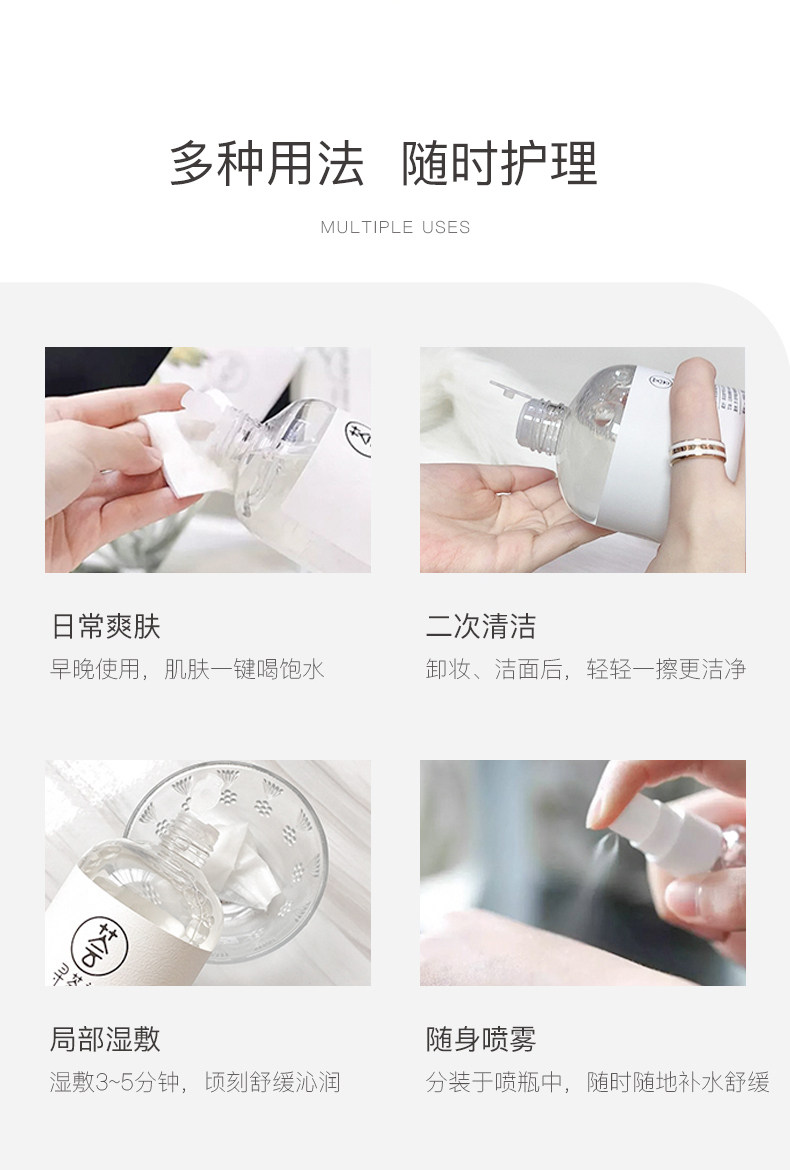 多种用法 随时护理

MULTIPLE USES

日常爽肤

早晚使用，肌肤一键喝饱水

二次清洁

卸妆、洁面后，轻轻一擦更洁净

局部湿敷

湿敷3~5分钟，顷刻舒缓沁润

随身喷雾

分装于喷瓶中，随时随地补水舒缓