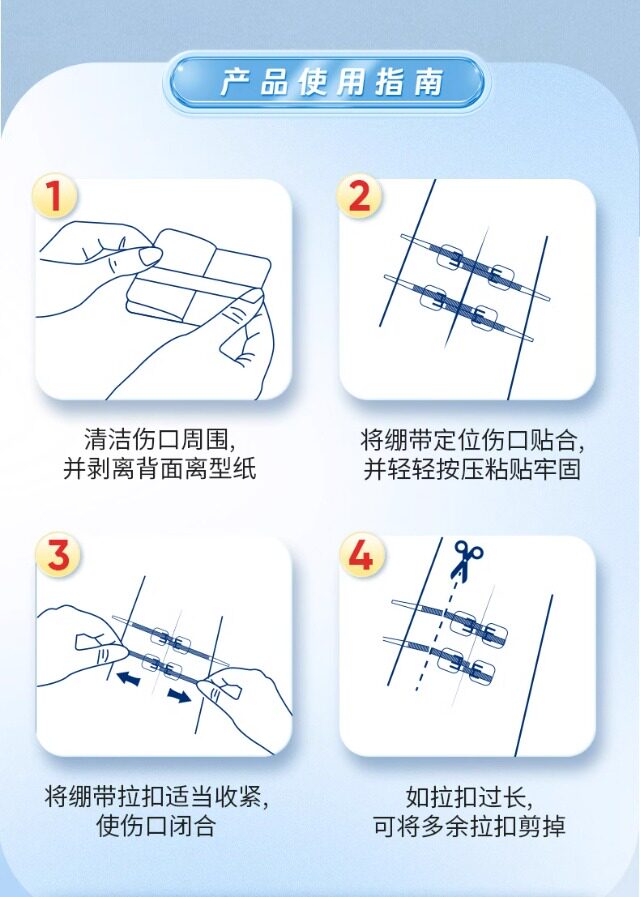 产品使用指南

1

清洁伤口周围，
并剥离背面离型纸

2

将绷带定位伤口贴合，
并轻轻按压粘贴牢固

3

将绷带拉扣适当收紧，
使伤口闭合

4

如拉扣过长，
可将多余拉扣剪掉