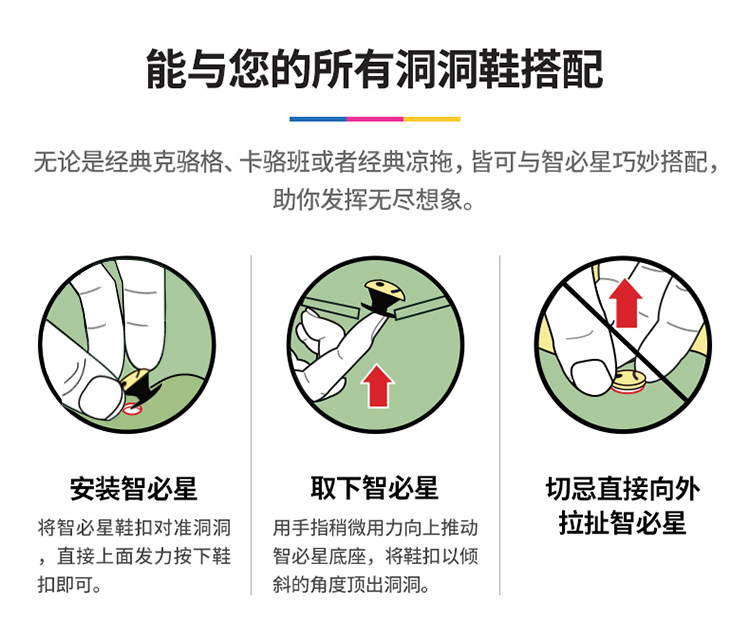 能与您的所有洞洞鞋搭配

无论是经典克骆格、卡骆班或者经典凉拖，皆可与智必星巧妙搭配，助你发挥无尽想象。

安装智必星

将智必星鞋扣对准洞洞，直接上面发力按下鞋扣即可。

取下智必星

用手指稍微用力向上推动智必星底座，将鞋扣以倾斜的角度顶出洞洞。

切忌直接向外拉扯智必星