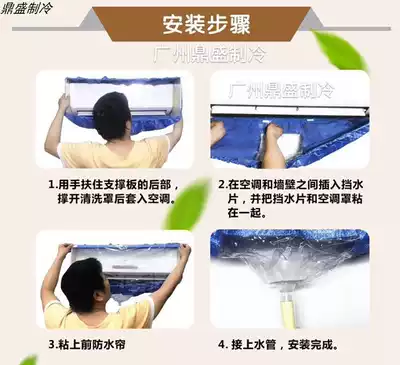 鼎盛制冷

安装步骤

广州鼎盛制冷

广州鼎盛制冷

1.用手扶住支撑板的后部，撑开清洗罩后套入空调。

2.在空调和墙壁之间插入挡水片，并把挡水片和空调罩粘在一起。

3.粘上前防水帘

4. 接上水管，安装完成。