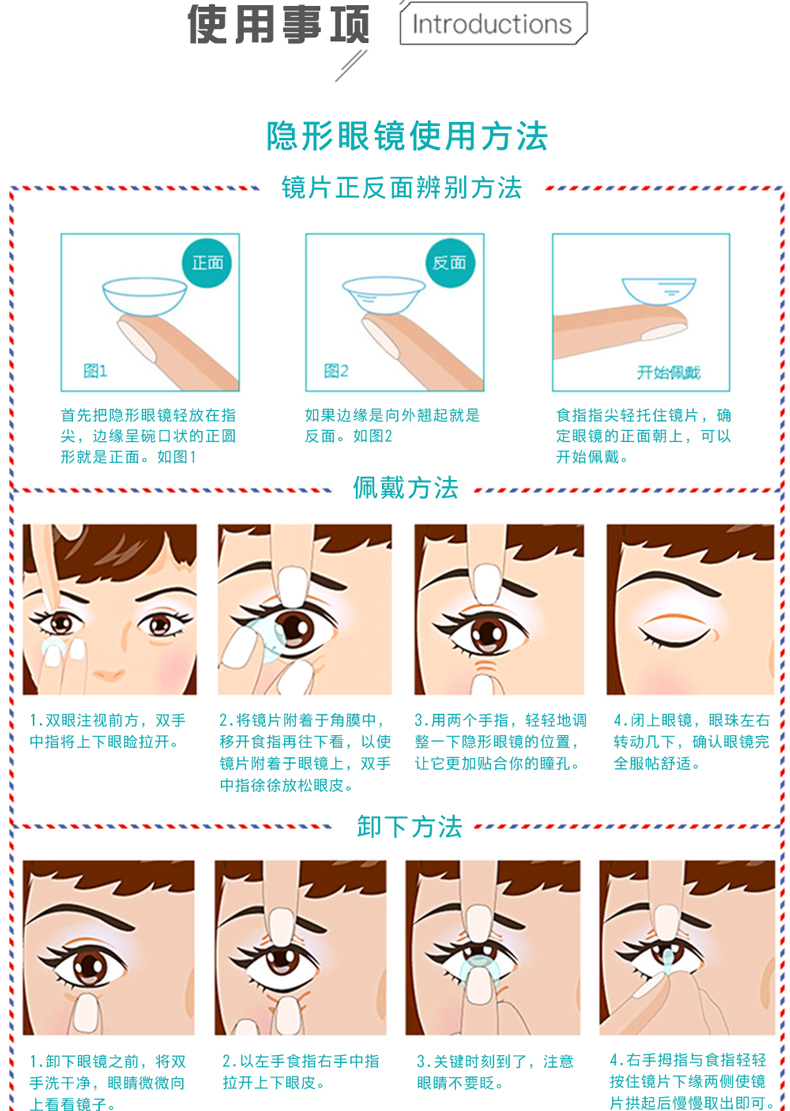 使用事项 Introductions

隐形眼镜使用方法

镜片正反面辨别方法

正面

图1

首先把隐形眼镜轻放在指尖，边缘呈碗口状的正圆形就是正面。如图1

反面

图2

如果边缘是向外翘起就是反面。如图2

开始佩戴

食指指尖轻托住镜片，确定眼镜的正面朝上，可以开始佩戴。

佩戴方法

1.双眼注视前方，双手中指将上下眼睑拉开。

2.将镜片附着于角膜中，移开食指再往下看，以使镜片附着于眼镜上，双手中指徐徐放松眼皮。

3.用两个手指，轻轻地调整一下隐形眼镜的位置，让它更加贴合你的瞳孔。

4.闭上眼镜，眼珠左右转动几下，确认眼镜完全服帖舒适。

卸下方法

1.卸下眼镜之前，将双手洗干净，眼睛微微向上看看镜子。

2.以左手食指右手中指拉开上下眼皮。

3.关键时刻到了，注意眼睛不要眨。

4.右手拇指与食指轻轻按住镜片下缘两侧使镜片拱起后慢慢取出即可。