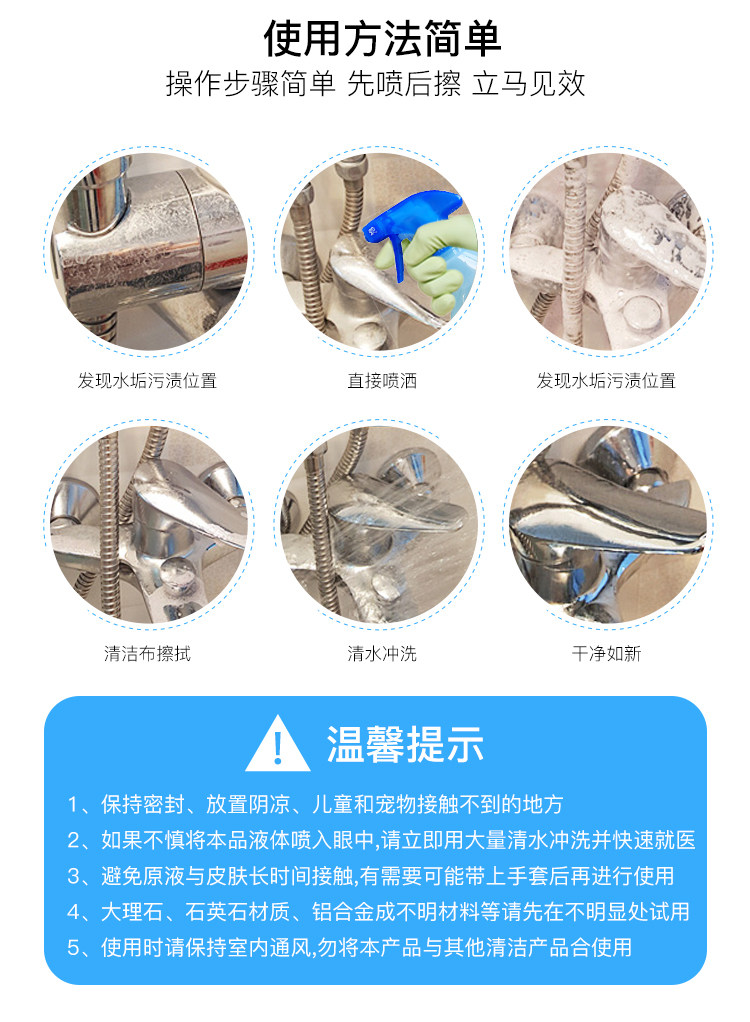 使用方法简单
操作步骤简单 先喷后擦 立马见效

发现水垢污渍位置

直接喷洒

发现水垢污渍位置

清洁布擦拭

清水冲洗

干净如新

温馨提示

1、保持密封、放置阴凉、儿童和宠物接触不到的地方
2、如果不慎将本品液体喷入眼中,请立即用大量清水冲洗并快速就医
3、避免原液与皮肤长时间接触,有需要可能带上手套后再进行使用
4、大理石、石英石材质、铝合金成不明材料等请先在不明显处试用
5、使用时请保持室内通风,勿将本产品与其他清洁产品合使用