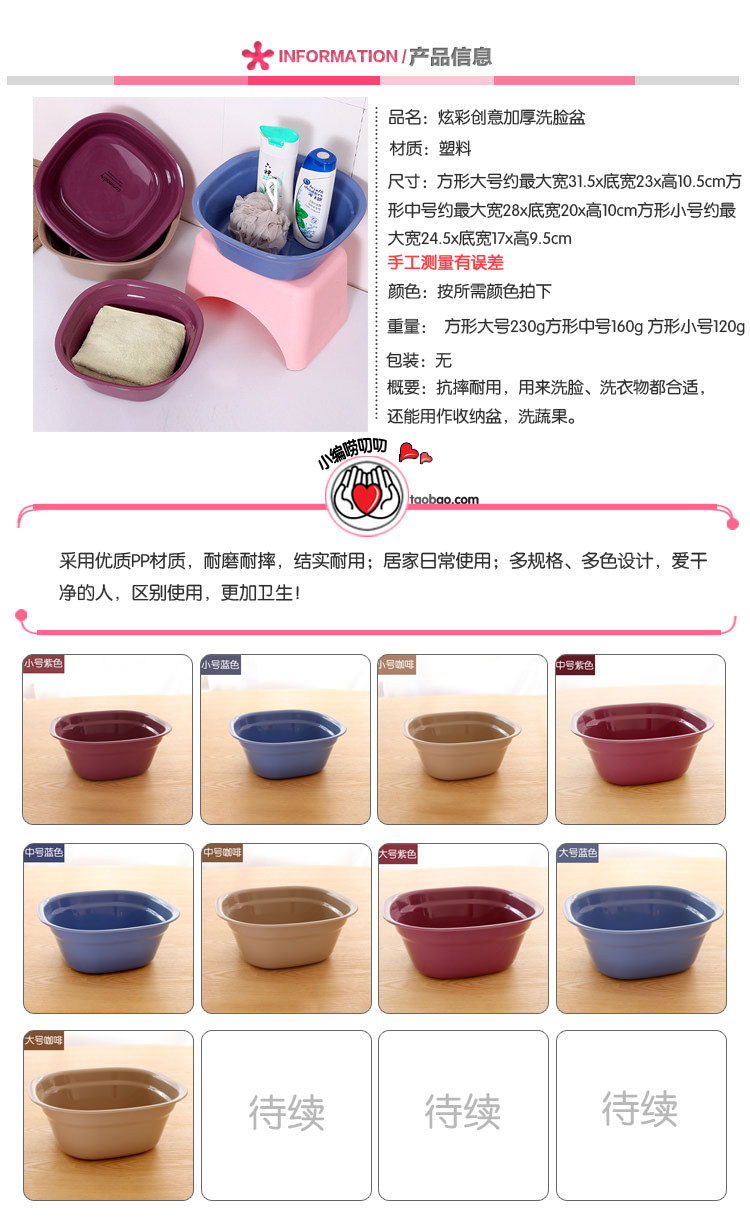 INFORMATION / 产品信息

品名：炫彩创意加厚洗脸盆

材质：塑料

尺寸：方形大号约最大宽31.5x底宽23x高10.5cm方形中号约最大宽28x底宽20x高10cm方形小号约最大宽24.5x底宽17x高9.5cm

手工测量有误差

颜色：按所需颜色拍下

重量： 方形大号230g方形中号160g 方形小号120g

包装：无

概要：抗摔耐用，用来洗脸、洗衣物都合适，还能用作收纳盆，洗蔬果。

小编唠叨叨

taobao.com

采用优质PP材质，耐磨耐摔，结实耐用；居家日常使用；多规格、多色设计，爱干净的人，区别使用，更加卫生！

小号紫色

小号蓝色

小号咖啡

中号紫色

中号蓝色

中号咖啡

大号紫色

大号蓝色

大号咖啡

待续

待续

待续