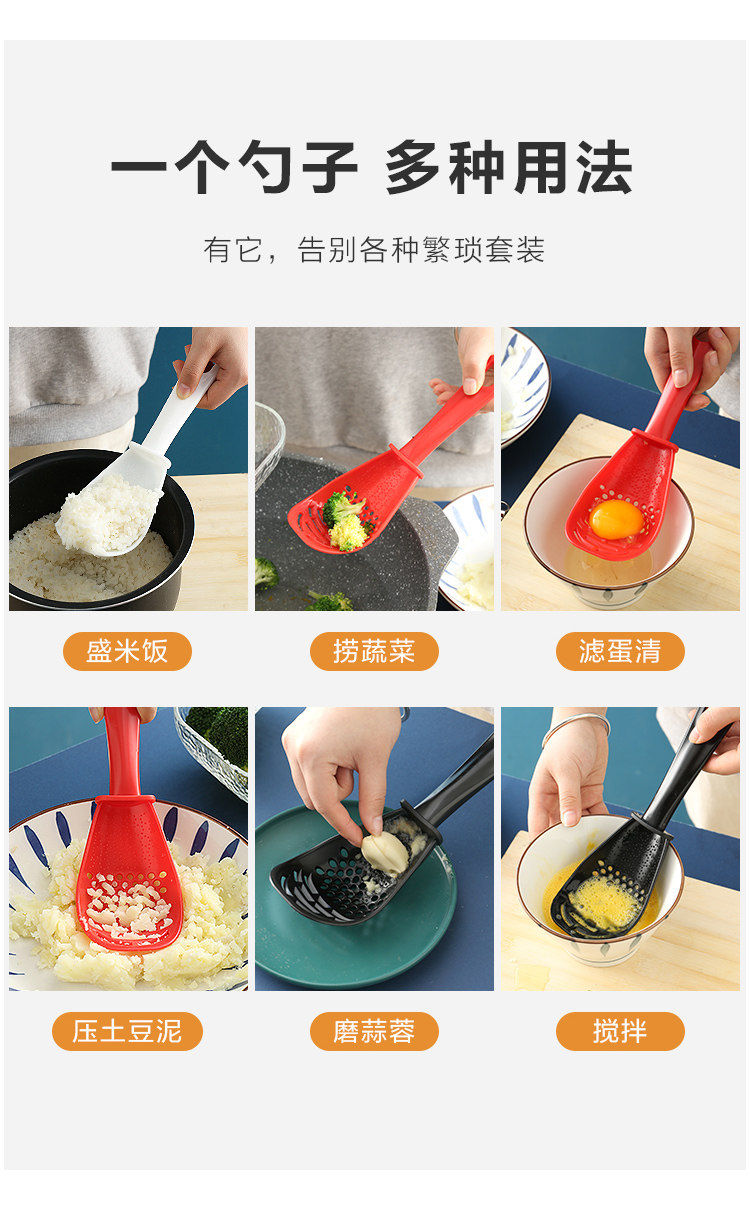 一个勺子 多种用法

有它，告别各种繁琐套装

盛米饭

捞蔬菜

滤蛋清

压土豆泥

磨蒜蓉

搅拌