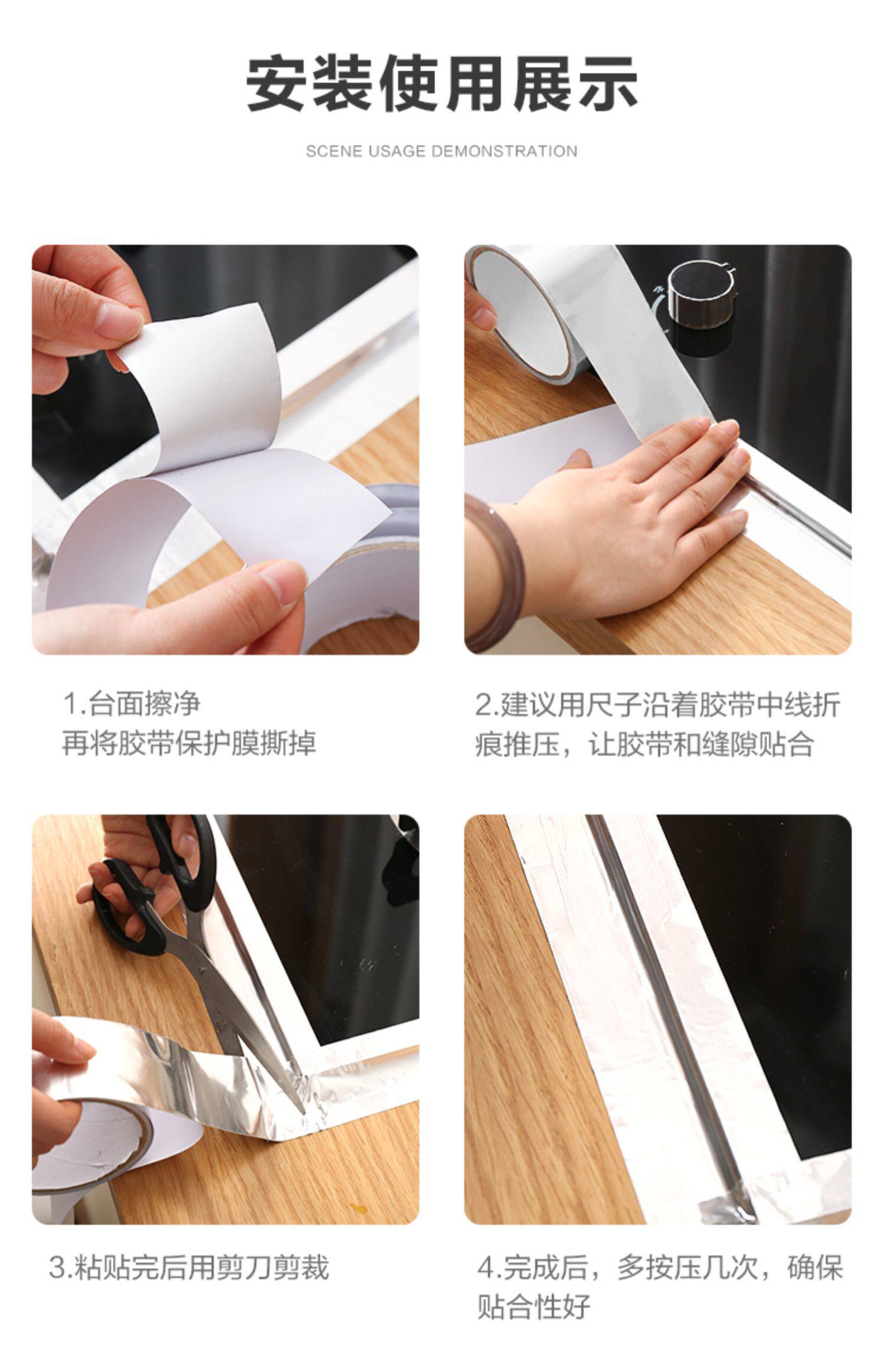 安装使用展示

SCENE USAGE DEMONSTRATION

1.台面擦净
再将胶带保护膜撕掉

2.建议用尺子沿着胶带中线折痕推压，让胶带和缝隙贴合

3.粘贴完后用剪刀剪裁

4.完成后，多按压几次，确保贴合性好