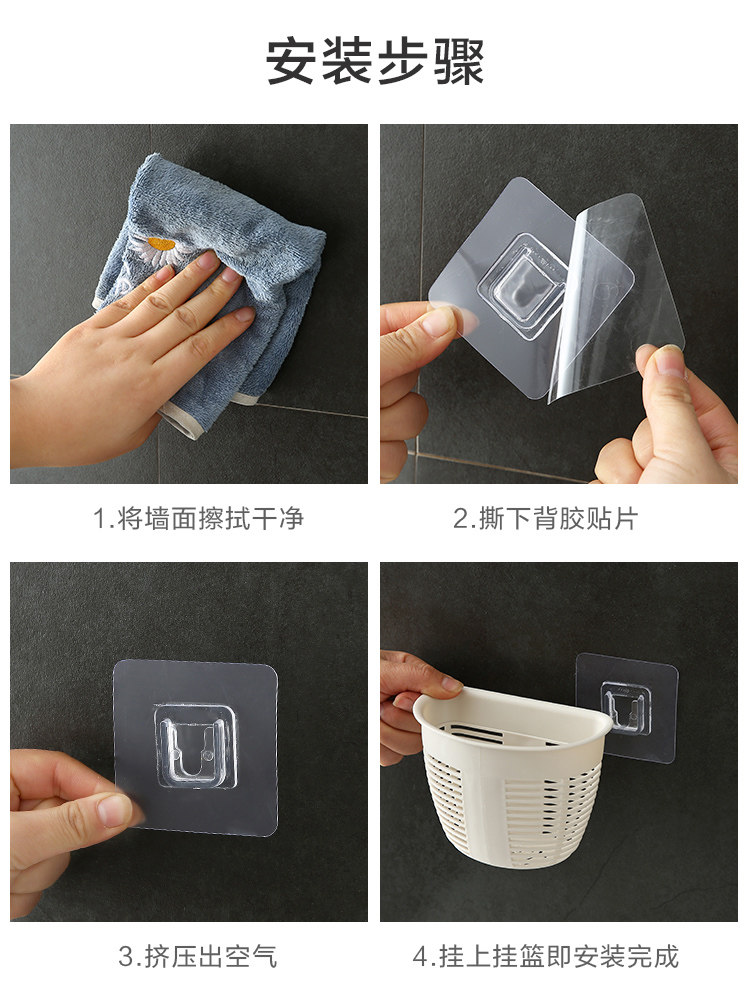 安装步骤

1.将墙面擦拭干净

2.撕下背胶贴片

3.挤压出空气

4.挂上挂篮即安装完成