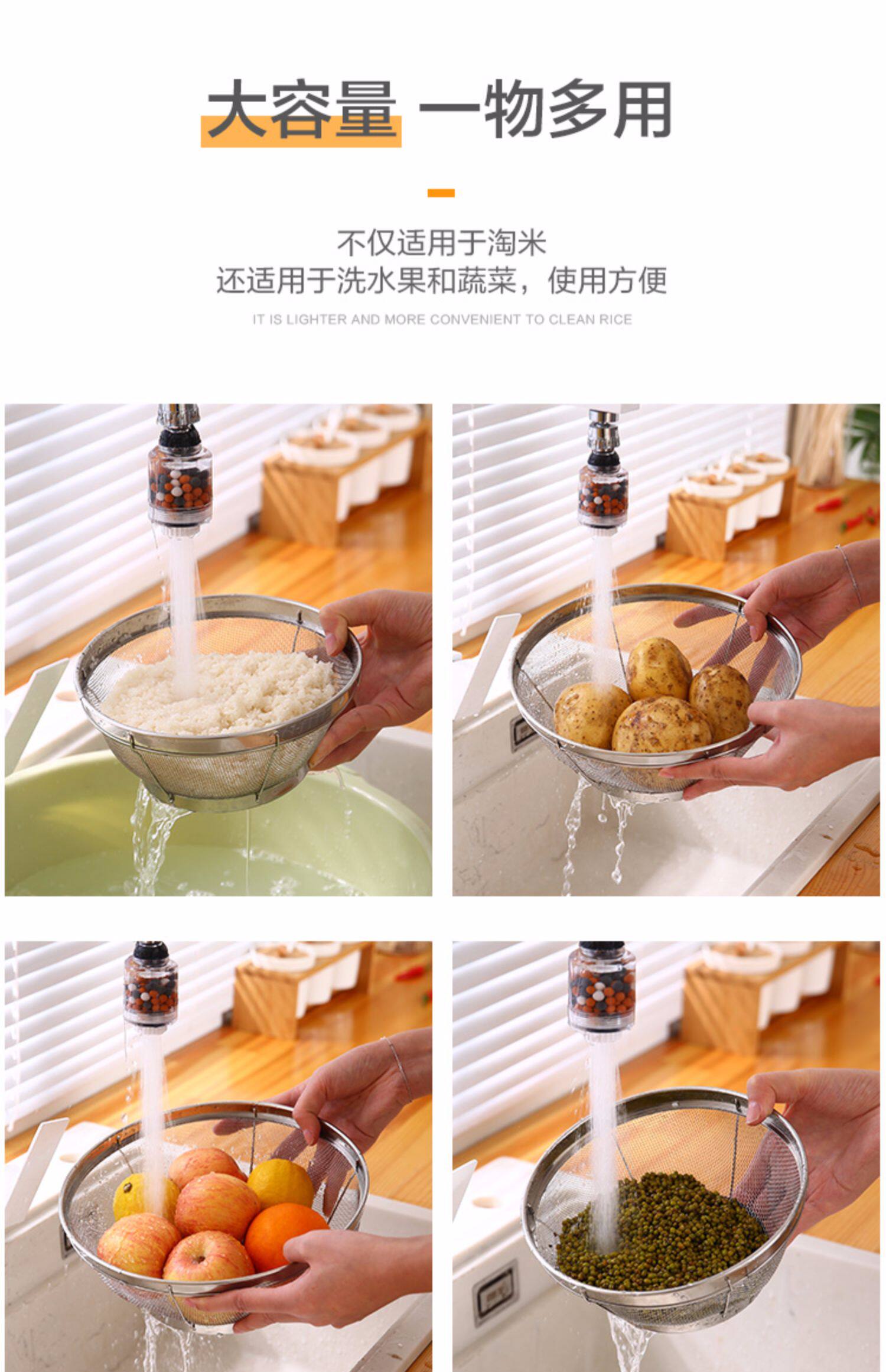 大容量 一物多用

不仅适用于淘米
还适用于洗水果和蔬菜，使用方便

IT IS LIGHTER AND MORE CONVENIENT TO CLEAN RICE