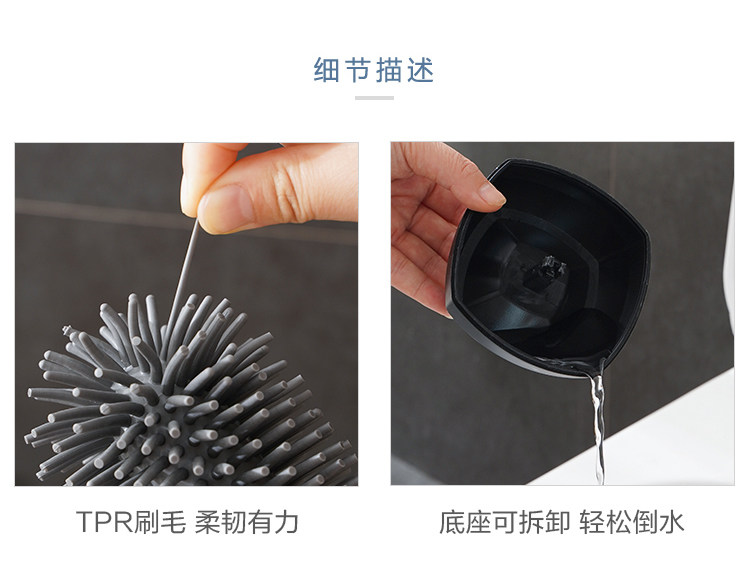 细节描述

TPR刷毛 柔韧有力

底座可拆卸 轻松倒水