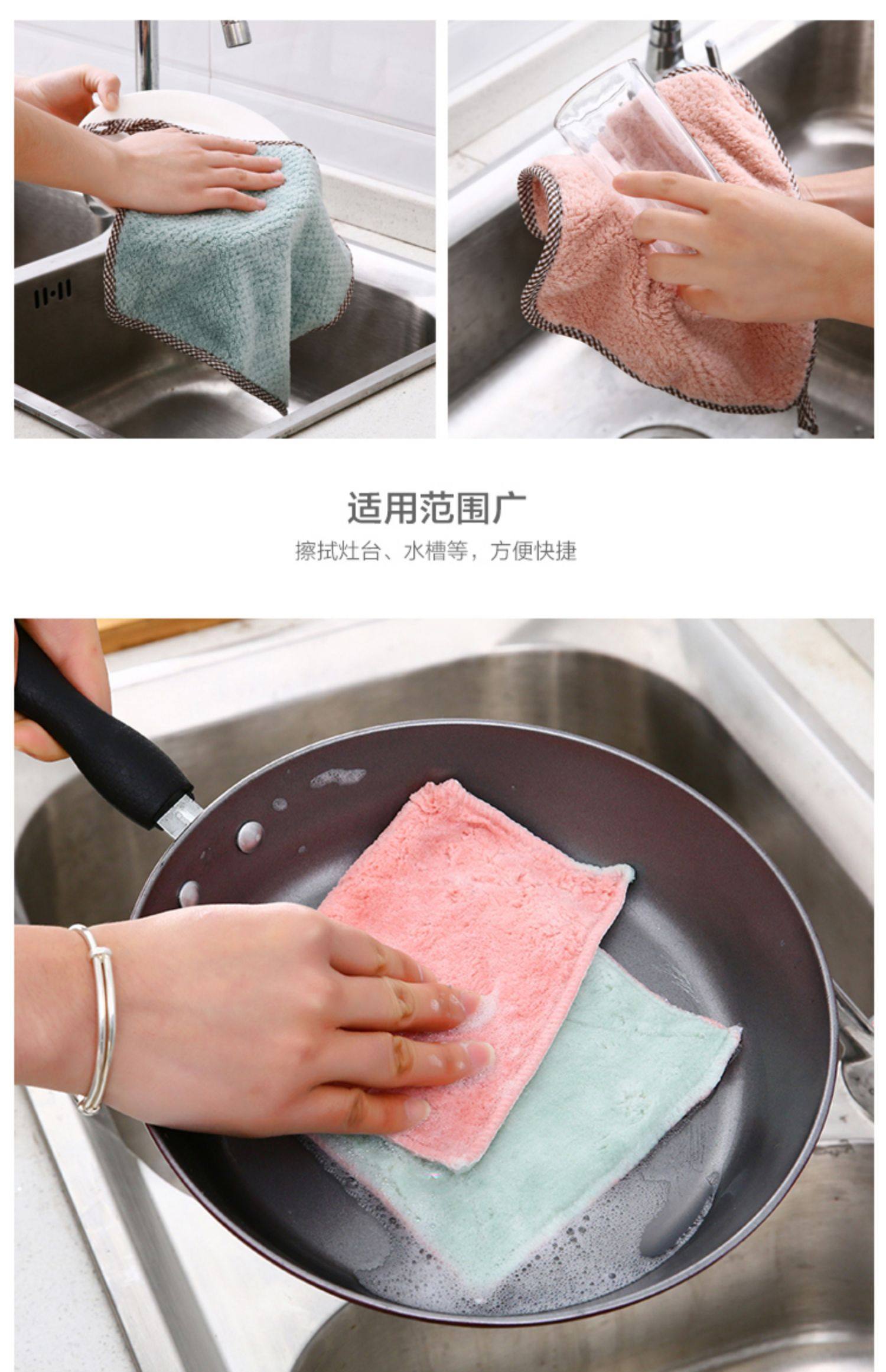 适用范围广

擦拭灶台、水槽等，方便快捷