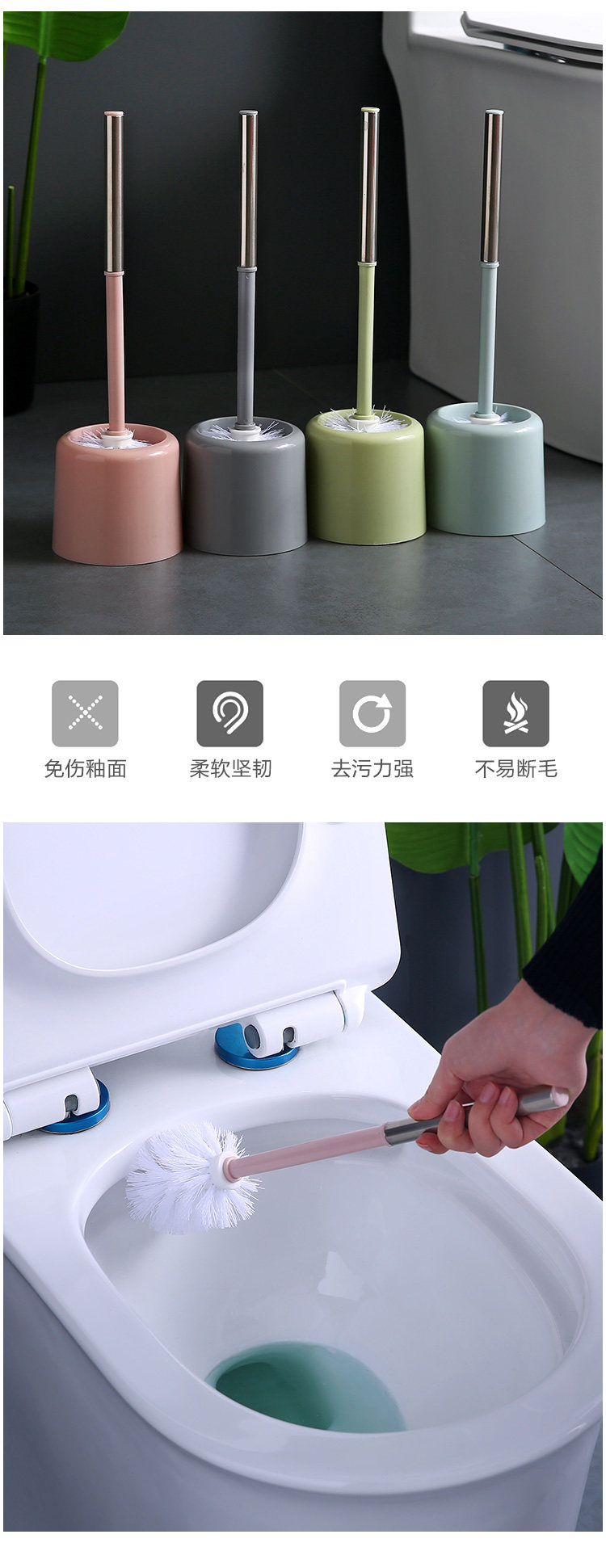 免伤釉面

柔软坚韧

去污力强

不易断毛