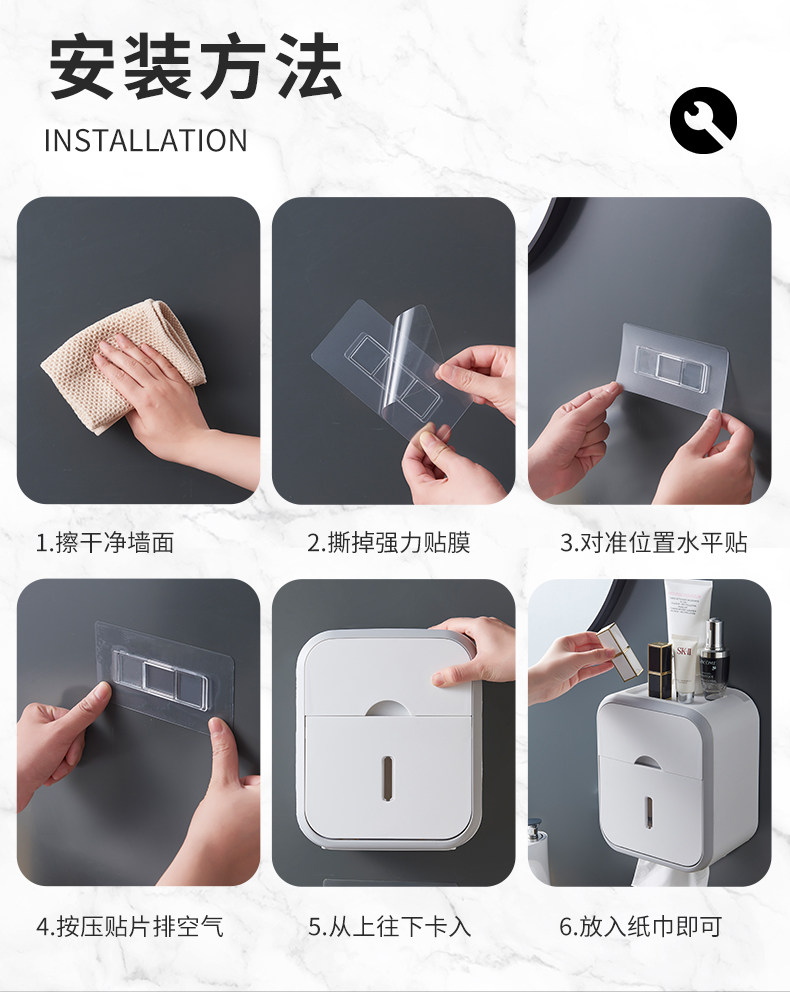 安装方法
INSTALLATION

1.擦干净墙面

2.撕掉强力贴膜

3.对准位置水平贴

4.按压贴片排空气

5.从上往下卡入

6.放入纸巾即可