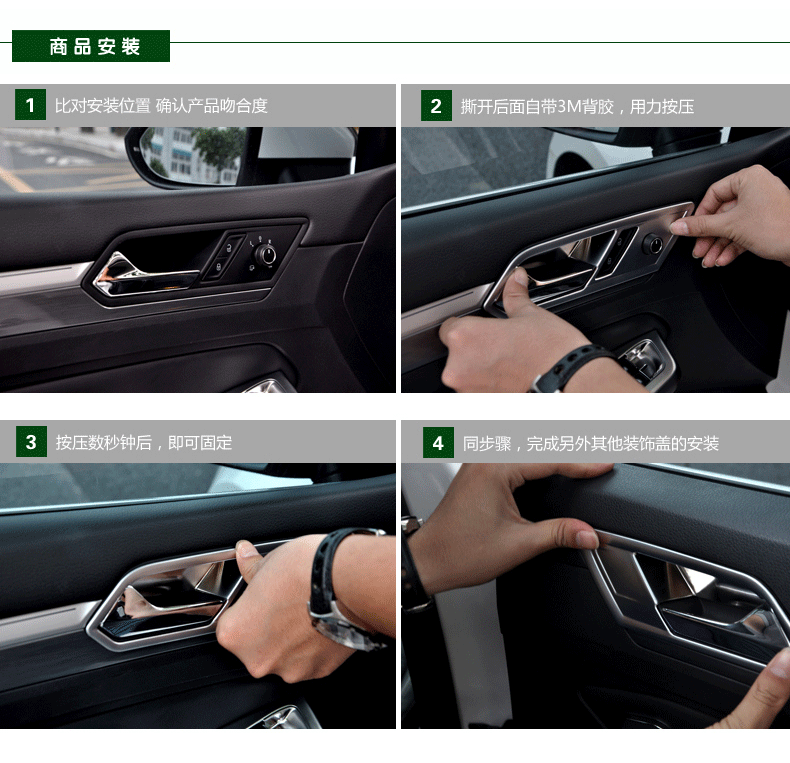 商品安装

1 比对安装位置 确认产品吻合度

2 撕开后面自带3M背胶，用力按压

3 按压数秒钟后，即可固定

4 同步骤，完成另外其他装饰盖的安装