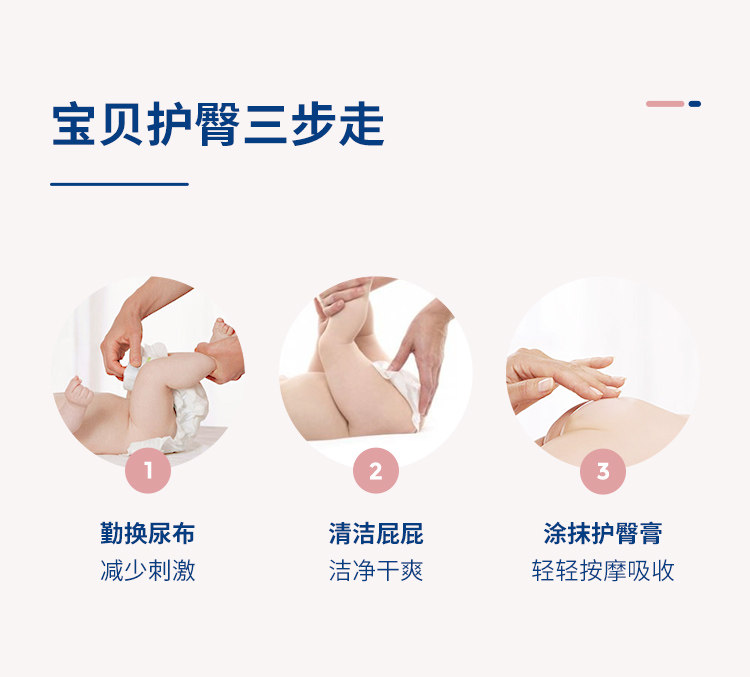 宝贝护臀三步走

1
勤换尿布
减少刺激

2
清洁屁屁
洁净干爽

3
涂抹护臀膏
轻轻按摩吸收