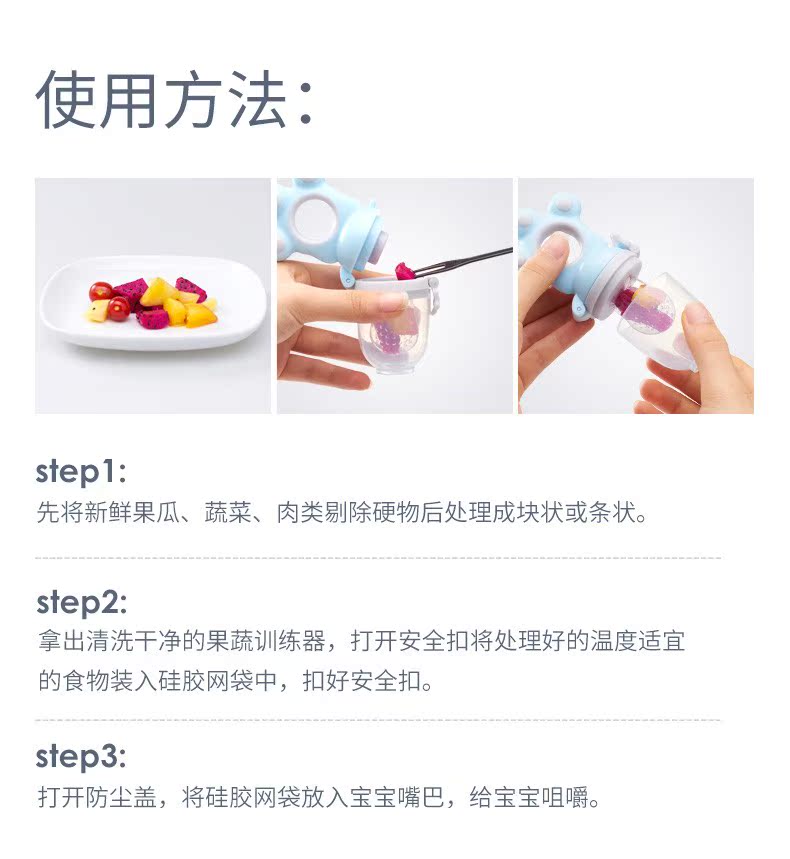 使用方法:

step1:
先将新鲜果瓜、蔬菜、肉类剔除硬物后处理成块状或条状。

step2:
拿出清洗干净的果蔬训练器，打开安全扣将处理好的温度适宜的食物装入硅胶网袋中，扣好安全扣。

step3:
打开防尘盖，将硅胶网袋放入宝宝嘴巴，给宝宝咀嚼。