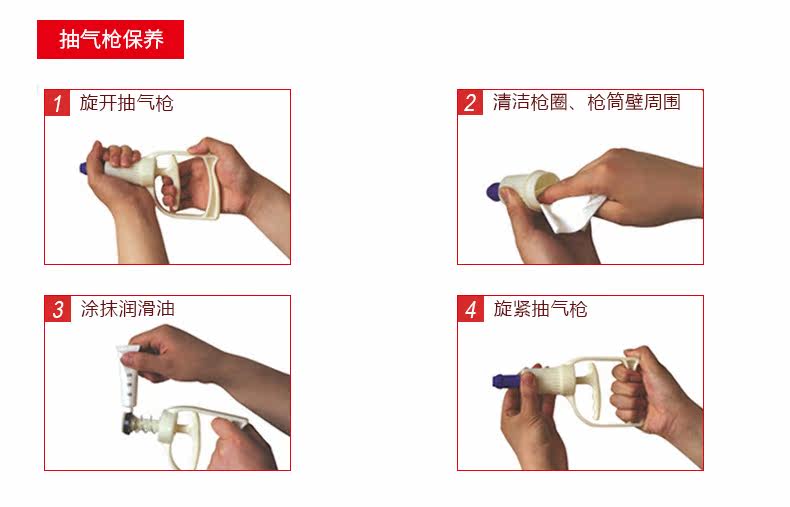 抽气枪保养

1 旋开抽气枪

2 清洁枪圈、枪筒壁周围

3 涂抹润滑油

4 旋紧抽气枪