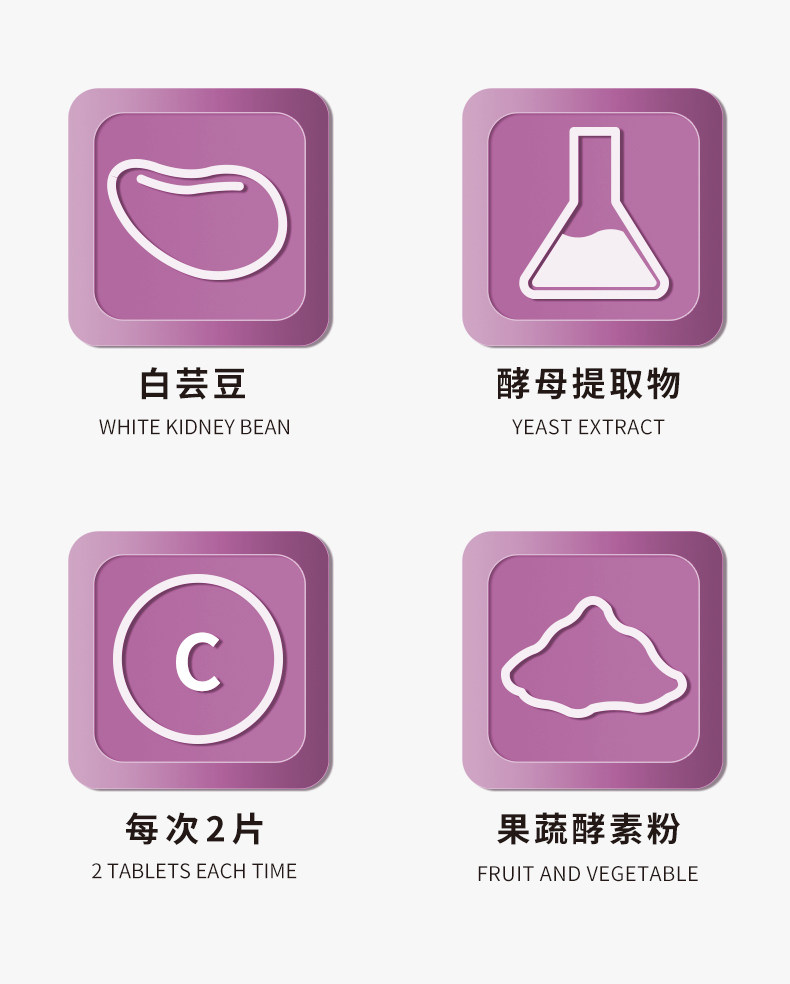 白芸豆
WHITE KIDNEY BEAN

酵母提取物
YEAST EXTRACT

C

每次2片
2 TABLETS EACH TIME

果蔬酵素粉
FRUIT AND VEGETABLE