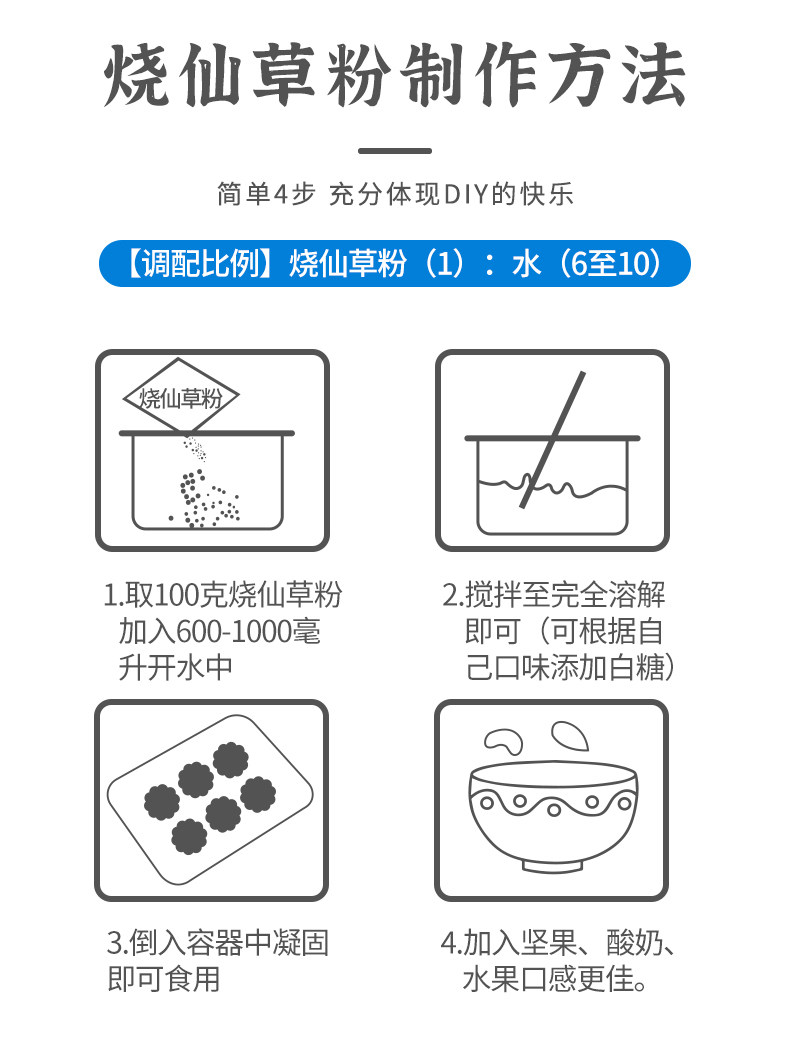 烧仙草粉制作方法

简单4步 充分体现DIY的快乐

【调配比例】烧仙草粉（1）：水（6至10）

烧仙草粉

1.取100克烧仙草粉加入600-1000毫升开水中

2.搅拌至完全溶解即可（可根据自己口味添加白糖）

3.倒入容器中凝固即可食用

4.加入坚果、酸奶、水果口感更佳。