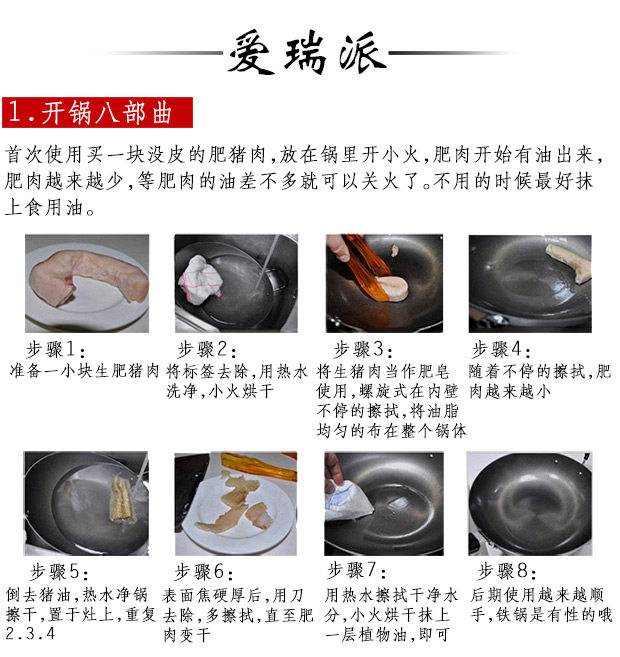 爱瑞派

1.开锅八部曲

首次使用买一块没皮的肥猪肉,放在锅里开小火,肥肉开始有油出来,肥肉越来越少,等肥肉的油差不多就可以关火了。不用的时候最好抹上食用油。

步骤1:
准备一小块生肥猪肉

步骤2:
将标签去除,用热水洗净,小火烘干

步骤3:
将生猪肉当作肥皂使用,螺旋式在内壁不停的擦拭,将油脂均匀的布在整个锅体

步骤4:
随着不停的擦拭,肥肉越来越小

步骤5:
倒去猪油,热水净锅擦干,置于灶上,重复2.3.4

步骤6:
表面焦硬厚后,用刀去除,多擦拭,直至肥肉变干

步骤7:
用热水擦拭干净水分,小火烘干抹上一层植物油,即可

步骤8:
后期使用越来越顺手,铁锅是有性的哦