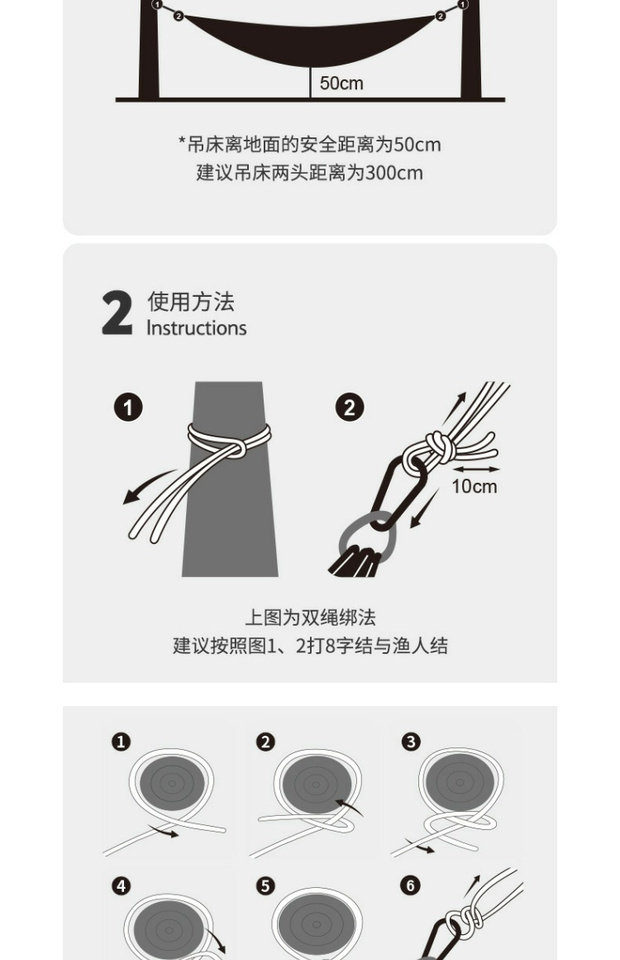 1 2

50cm

*吊床离地面的安全距离为50cm
建议吊床两头距离为300cm

2 使用方法
Instructions

1

2

10cm

上图为双绳绑法
建议按照图1、2打8字结与渔人结

1 2 3

4 5 6