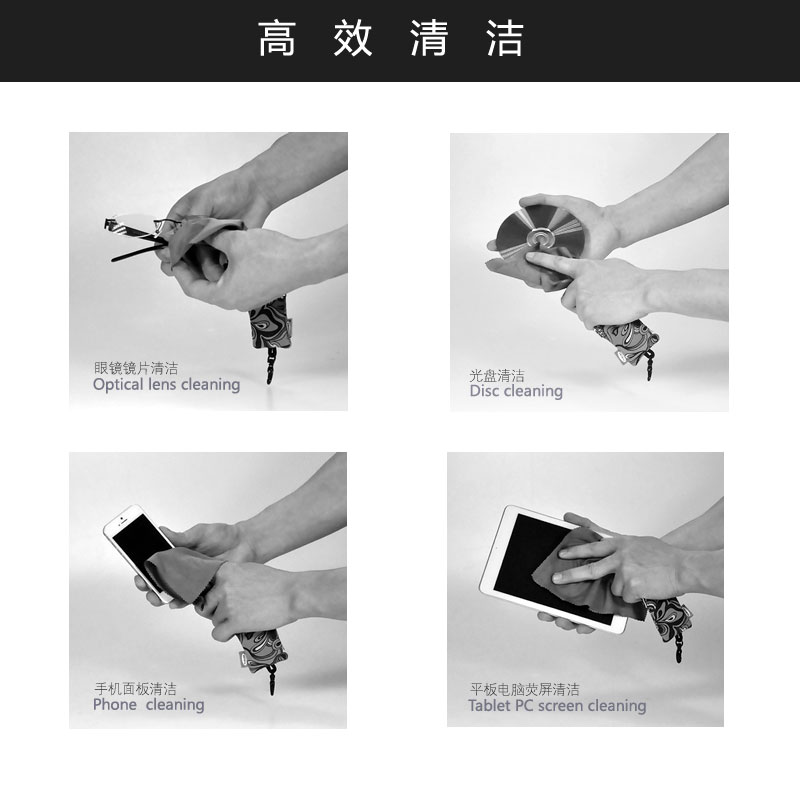 高 效 清 洁

眼镜镜片清洁
Optical lens cleaning

光盘清洁
Disc cleaning

手机面板清洁
Phone cleaning

平板电脑荧屏清洁
Tablet PC screen cleaning