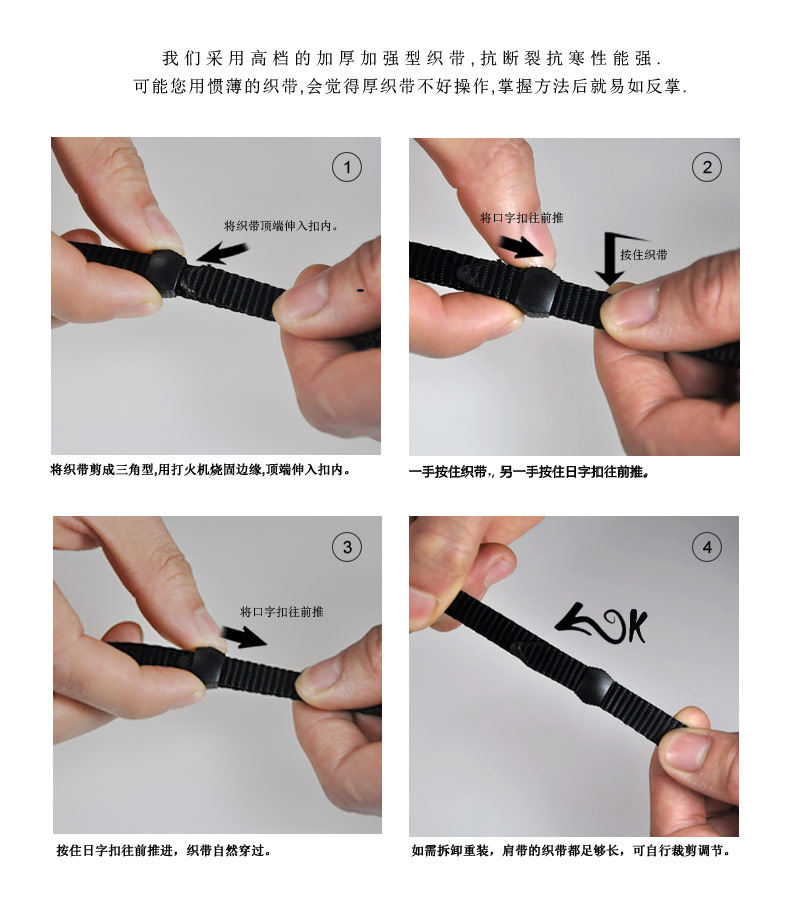 我们采用高档的加厚加强型织带，抗断裂抗寒性能强.
可能您用惯薄的织带，会觉得厚织带不好操作，掌握方法后就易如反掌.

1

将织带顶端伸入扣内。

将织带剪成三角型，用打火机烧固边缘，顶端伸入扣内。

2

将口字扣往前推

按住织带

一手按住织带，另一手按住日字扣往前推。

3

将口字扣往前推

按住日字扣往前推进，织带自然穿过。

4

OK

如需拆卸重装，肩带的织带都足够长，可自行裁剪调节。