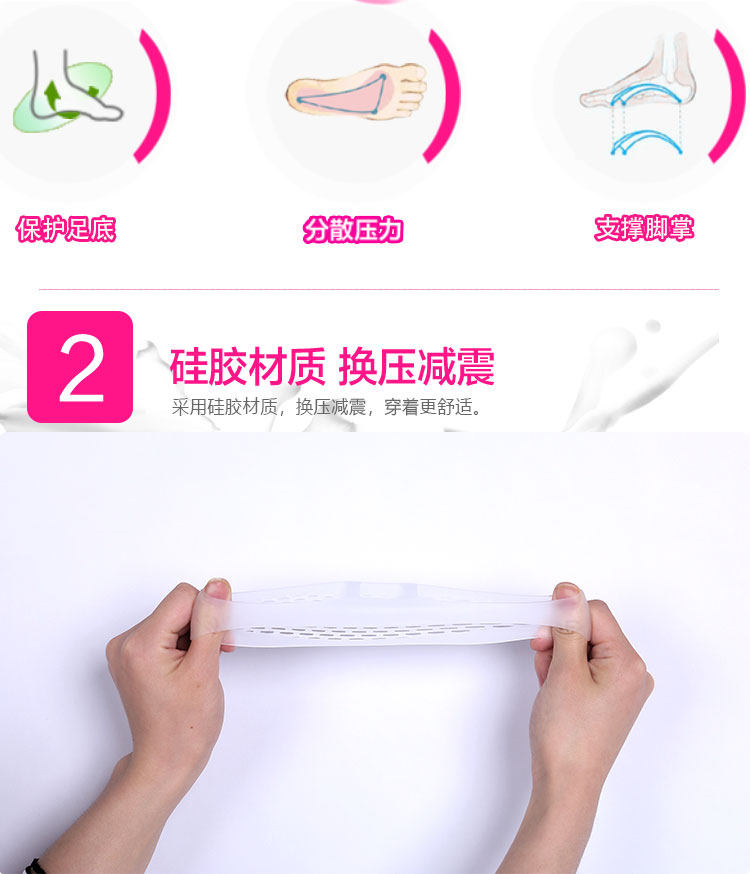 保护足底

分散压力

支撑脚掌

2

硅胶材质 换压减震

采用硅胶材质，换压减震，穿着更舒适。