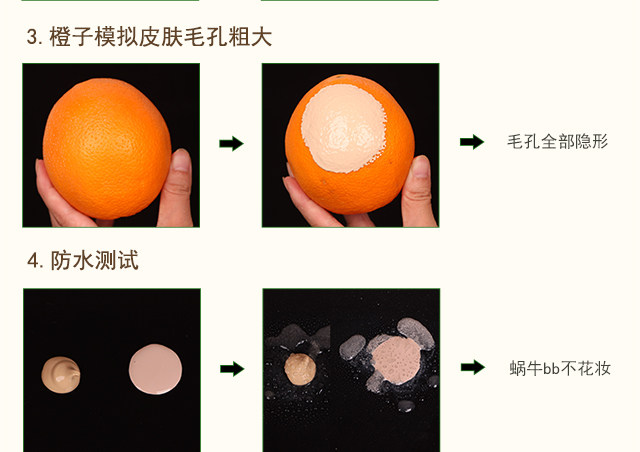 3. 橙子模拟皮肤毛孔粗大

毛孔全部隐形

4. 防水测试

蜗牛bb不花妆