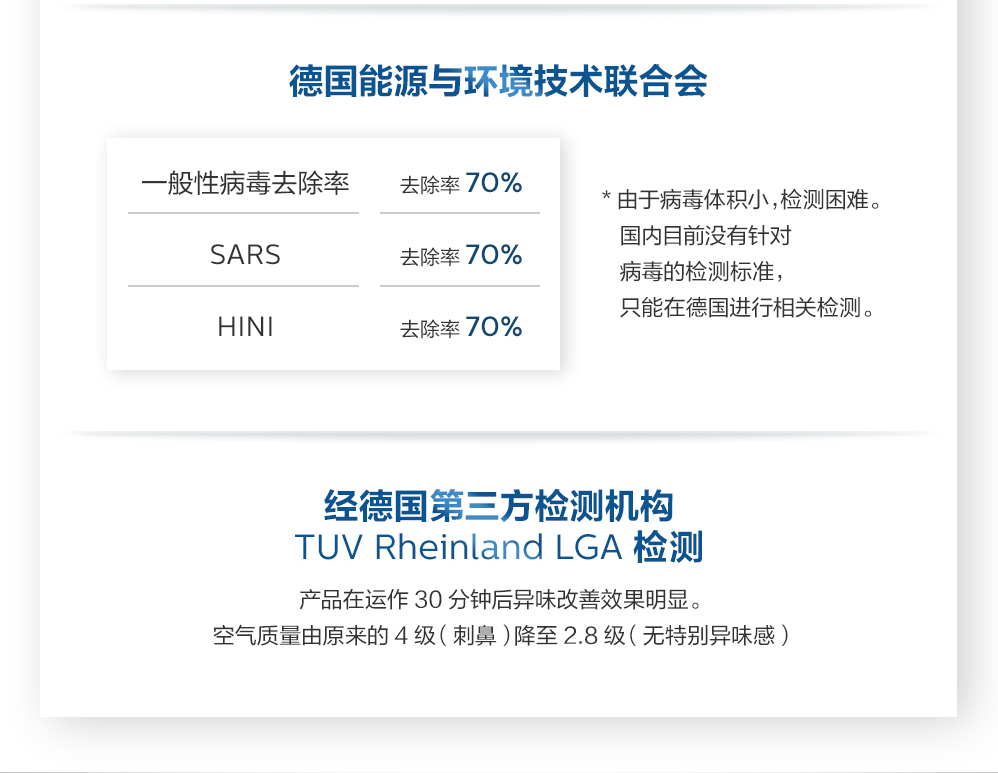 德国能源与环境技术联合会

| 一般性病毒去除率 | 去除率 70% |
|---|---|
| SARS | 去除率 70% |
| HINI | 去除率 70% |

* 由于病毒体积小，检测困难。
国内目前没有针对
病毒的检测标准，
只能在德国进行相关检测。

经德国第三方检测机构
TUV Rheinland LGA 检测

产品在运作 30 分钟后异味改善效果明显。
空气质量由原来的 4 级（刺鼻）降至 2.8 级（无特别异味感）