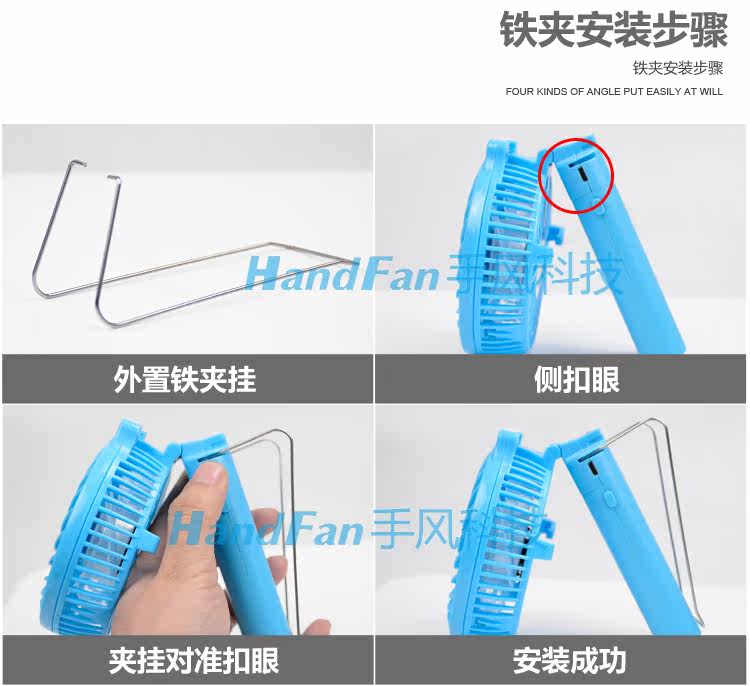 铁夹安装步骤

铁夹安装步骤

FOUR KINDS OF ANGLE PUT EASILY AT WILL

HandFan手风科技

外置铁夹挂

侧扣眼

HandFan手风科技

夹挂对准扣眼

安装成功