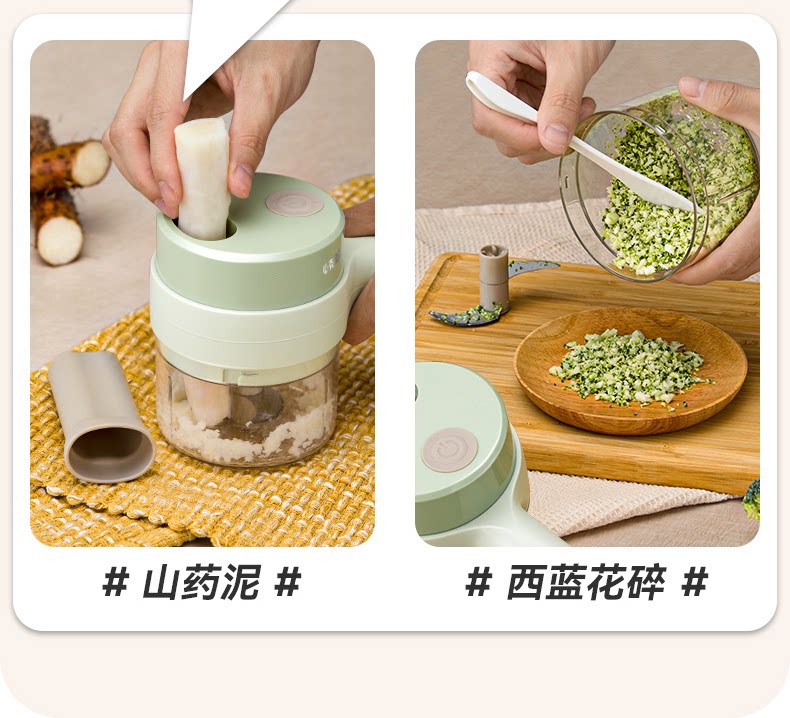 # 山药泥 #

# 西蓝花碎 #