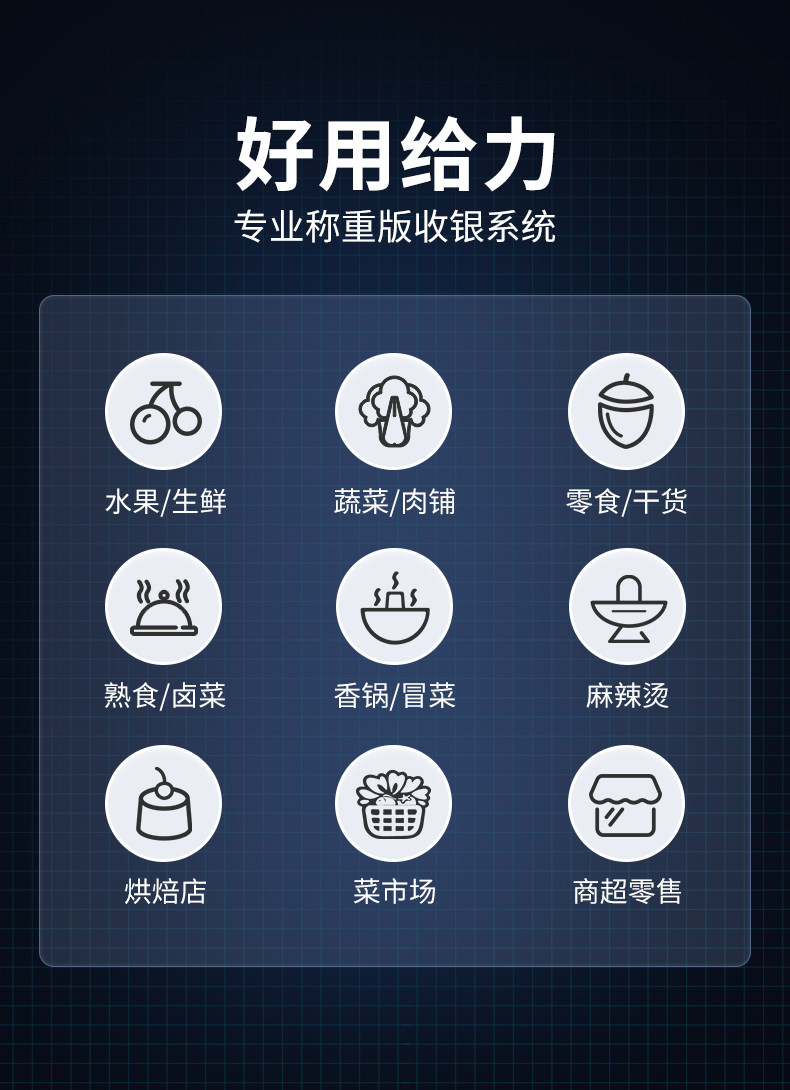 好用给力
专业称重版收银系统

水果/生鲜

蔬菜/肉铺

零食/干货

熟食/卤菜

香锅/冒菜

麻辣烫

烘焙店

菜市场

商超零售