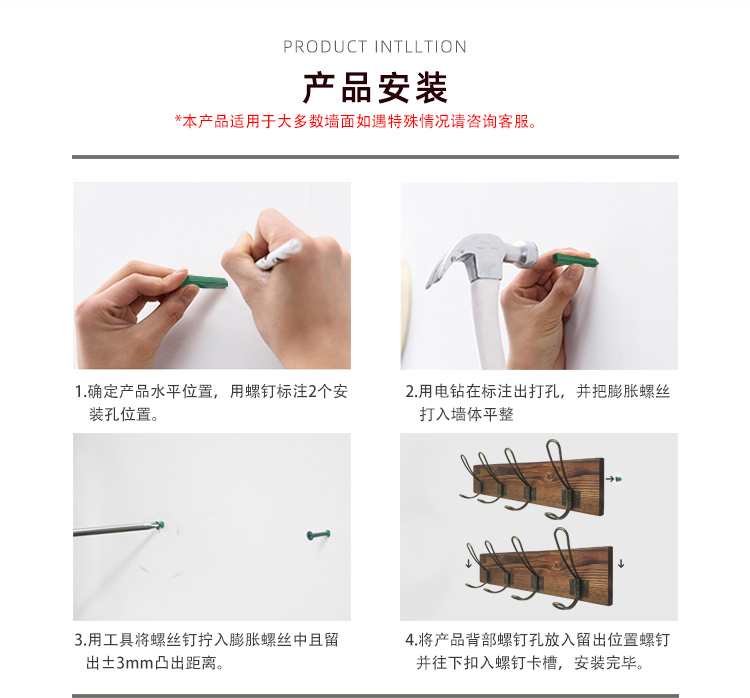 PRODUCT INTLLTION

产品安装

*本产品适用于大多数墙面如遇特殊情况请咨询客服。

1.确定产品水平位置，用螺钉标注2个安装孔位置。

2.用电钻在标注出打孔，并把膨胀螺丝打入墙体平整

3.用工具将螺丝钉拧入膨胀螺丝中且留出±3mm凸出距离。

4.将产品背部螺钉孔放入留出位置螺钉并往下扣入螺钉卡槽，安装完毕。