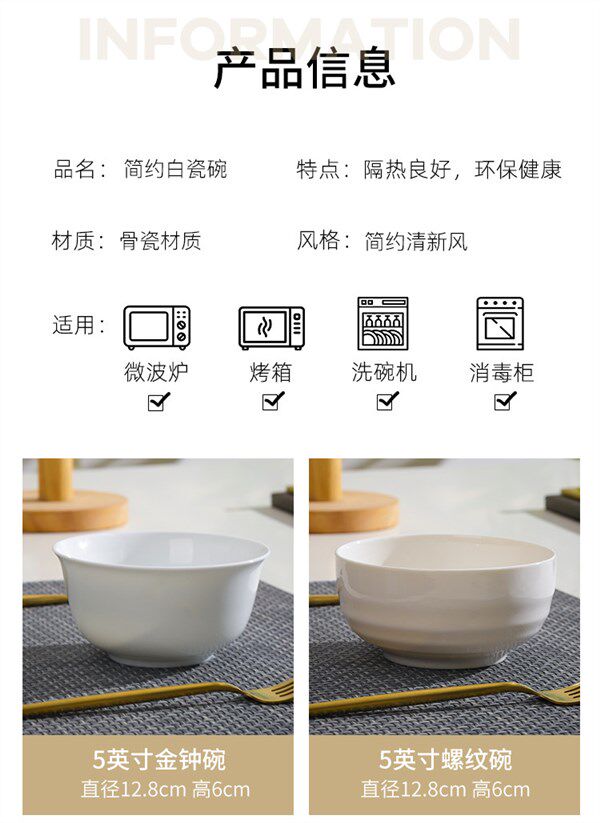 INFORMATION
产品信息

品名：简约白瓷碗
特点：隔热良好，环保健康

材质：骨瓷材质
风格：简约清新风

适用：
微波炉 ☑
烤箱 ☑
洗碗机 ☑
消毒柜 ☑

5英寸金钟碗
直径12.8cm 高6cm

5英寸螺纹碗
直径12.8cm 高6cm