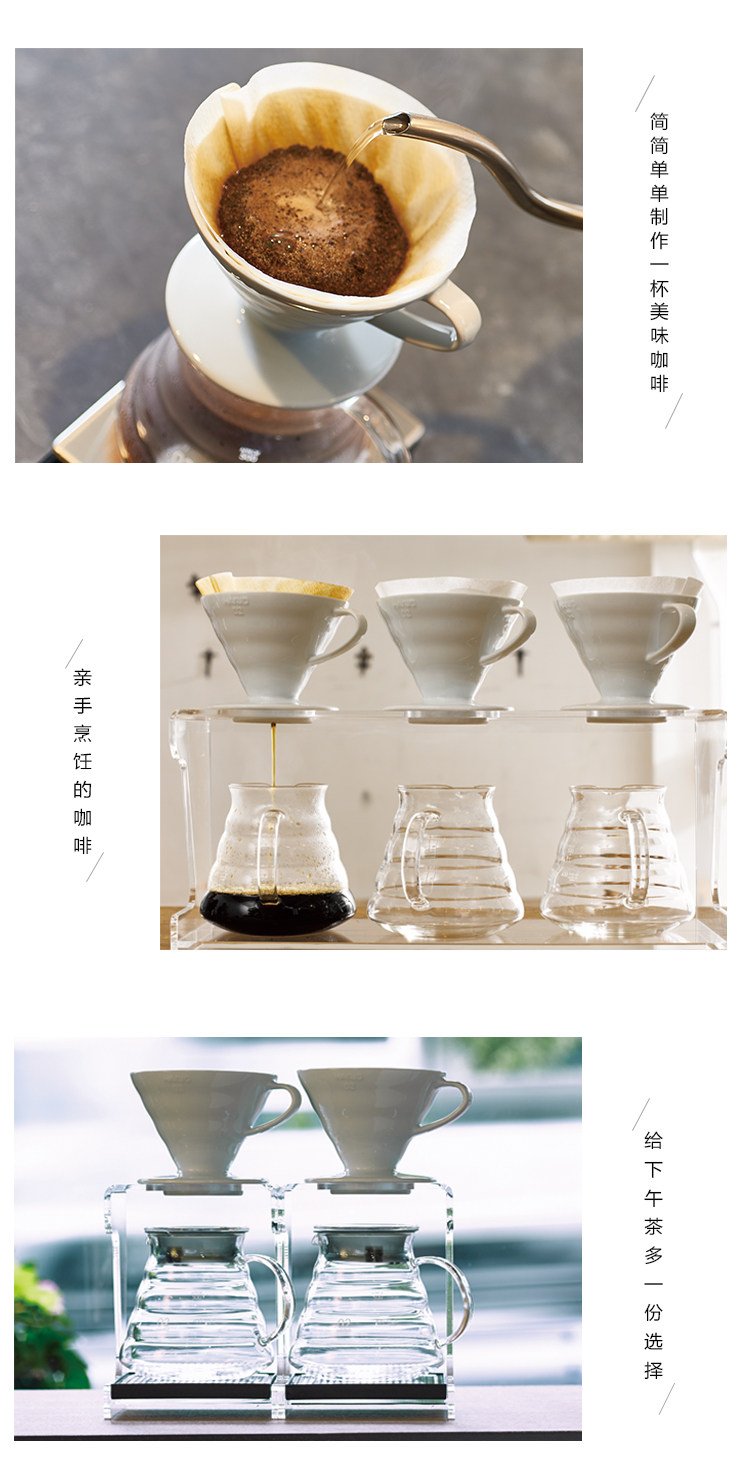 简简单单制作一杯美味咖啡

亲手烹饪的咖啡

给下午茶多一份选择