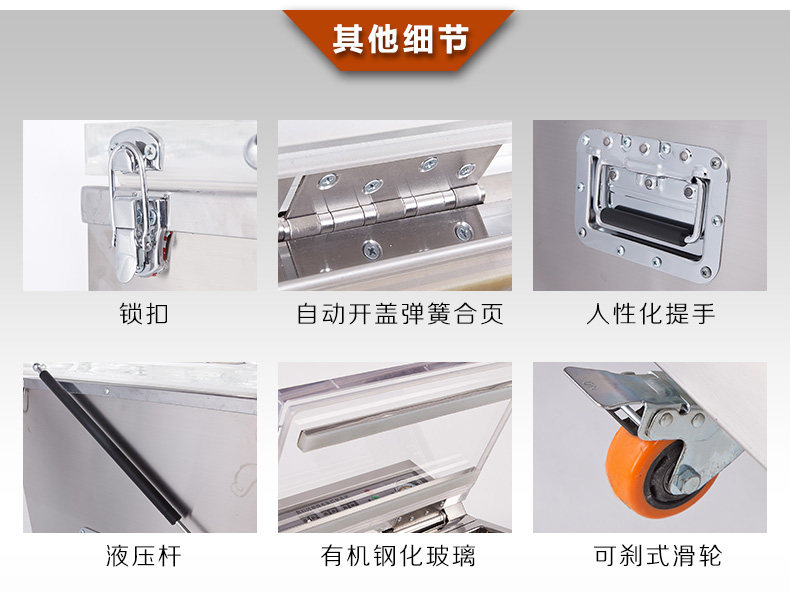 其他细节

锁扣

自动开盖弹簧合页

人性化提手

液压杆

有机钢化玻璃

可刹式滑轮